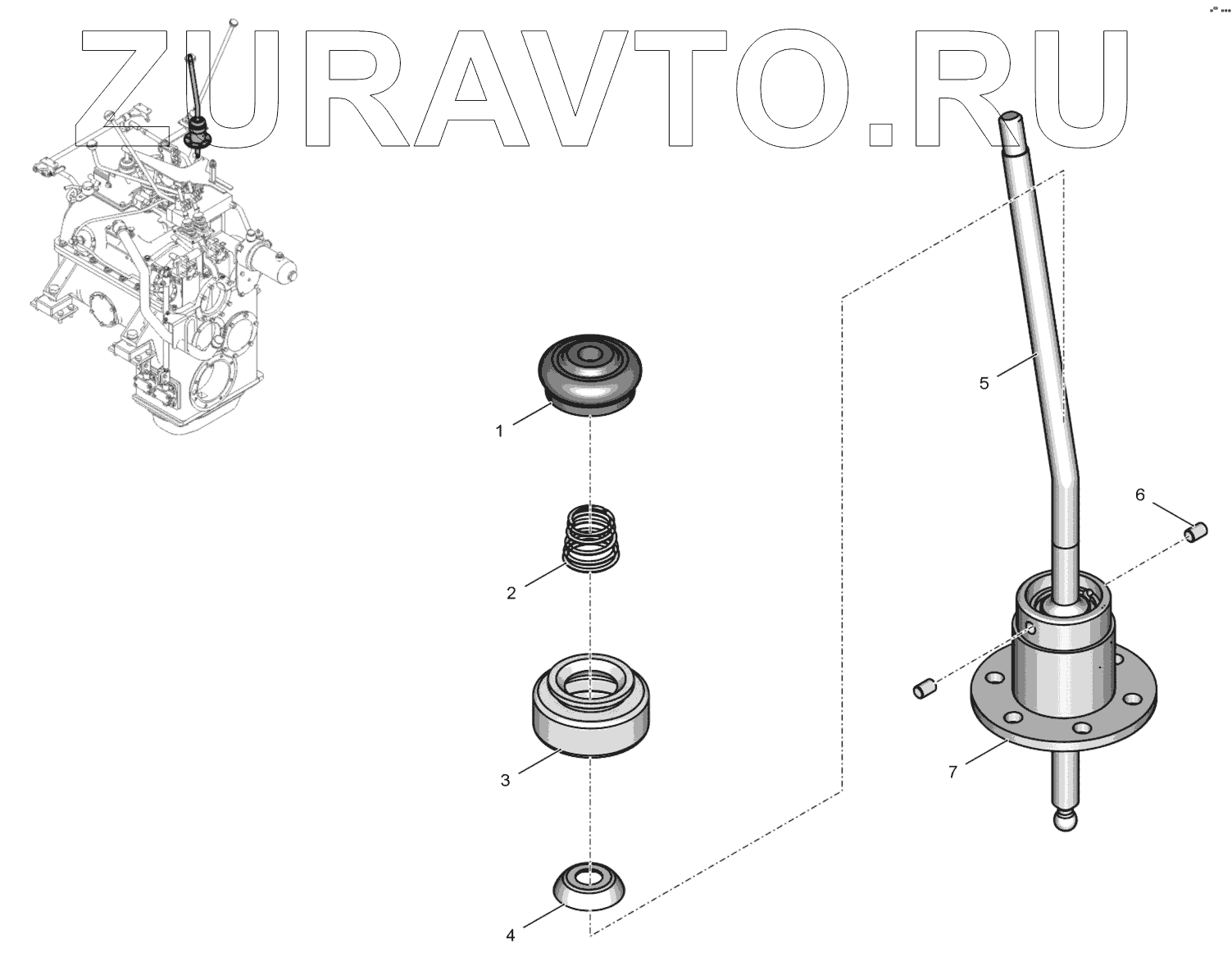 ZURAVTO.RU

1

2

3

4

5

6

7