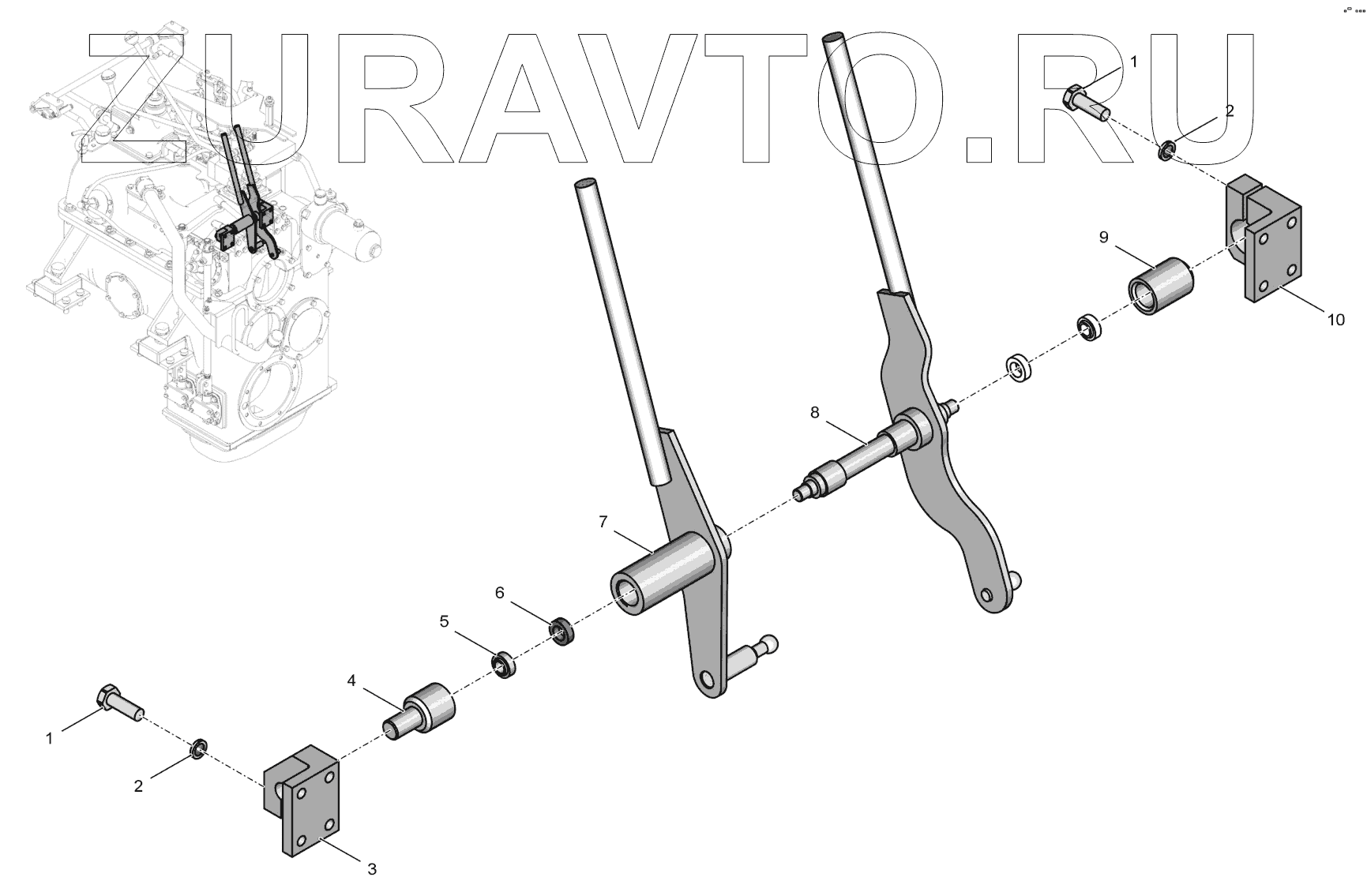 ZURAVTO.RU

1
2
9
10
8
7
6
5
4
1
2
3