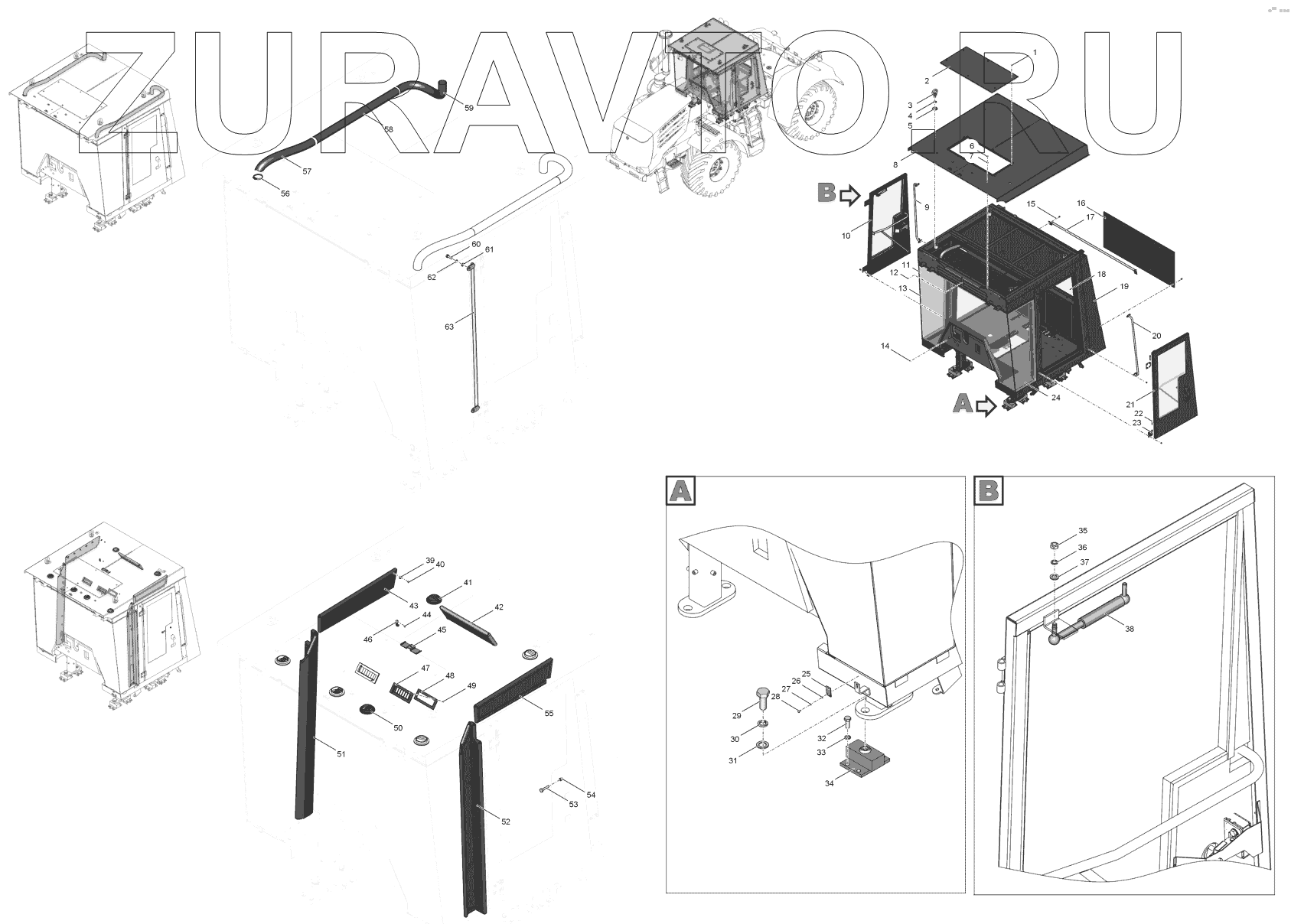 ZURAVTO.RU

59
58
57
56
60
61
62
63

1
2
3
4
5
6
7
8
B
9
10
11
12
13
14
15
16
17
18
19
20
21
22
23
24
A

39
40
41
42
43
44
45
46
47
48
49
50
51
52
53
54
55

A
25
26
27
28
29
30
31
32
33
34

B
35
36
37
38