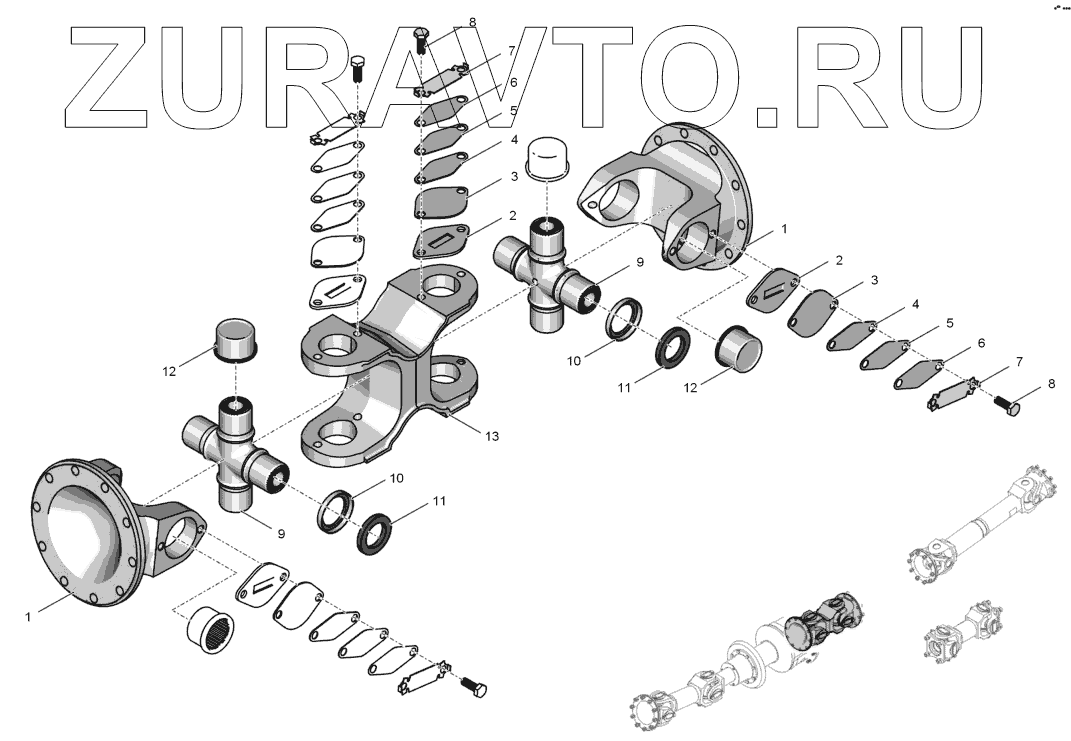 ZURAVTO.RU

8
7
6
5
4
3
2
1
2
3
4
5
6
7
8
9
10
11
12
12
13
10
11
9
1