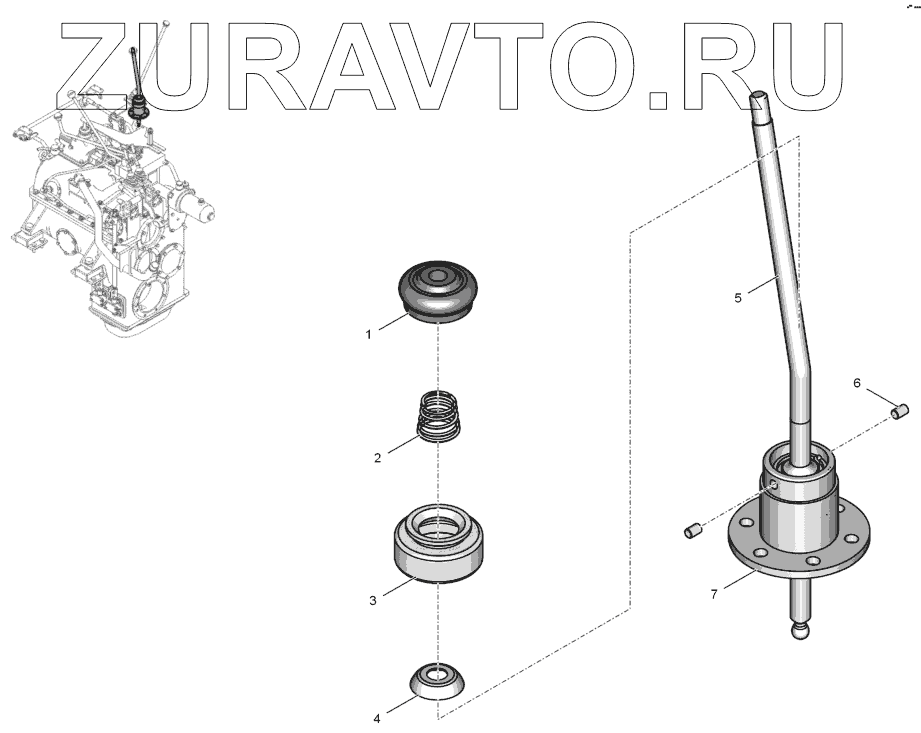 ZURAVTO.RU

1
2
3
4
5
6
7