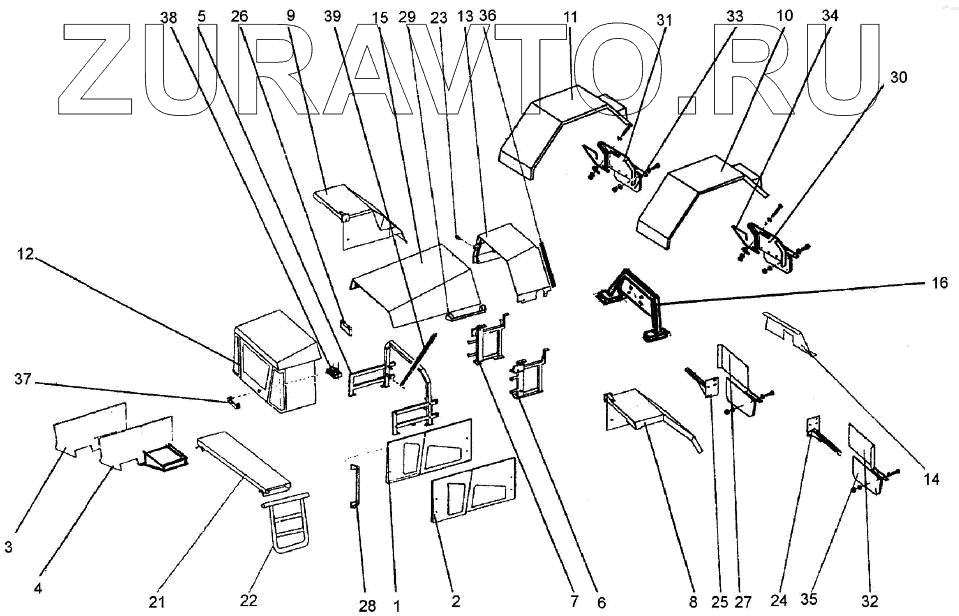 ZURAVTO.RU

38 5 26 9 39 15 29 23 13 36 11 31 33 10 34 30

12

16

37

14

3 4 21 22 28 1 2 7 6 8 25 27 24 35 32