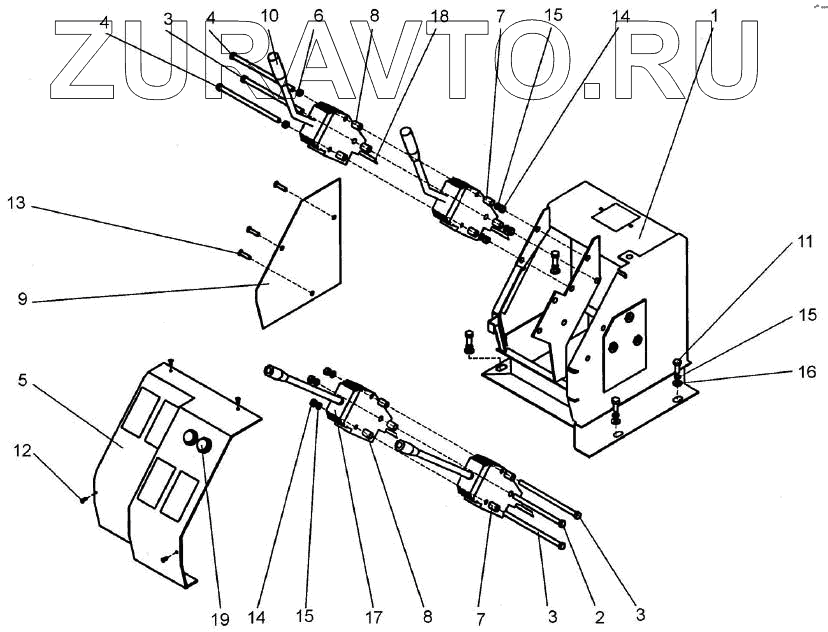 ZURAVTO.RU

4 3 4 10 6 8 18 7 15 14 1

13

9

11

15

16

5

12

19 14 15 17 8 7 3 2 3