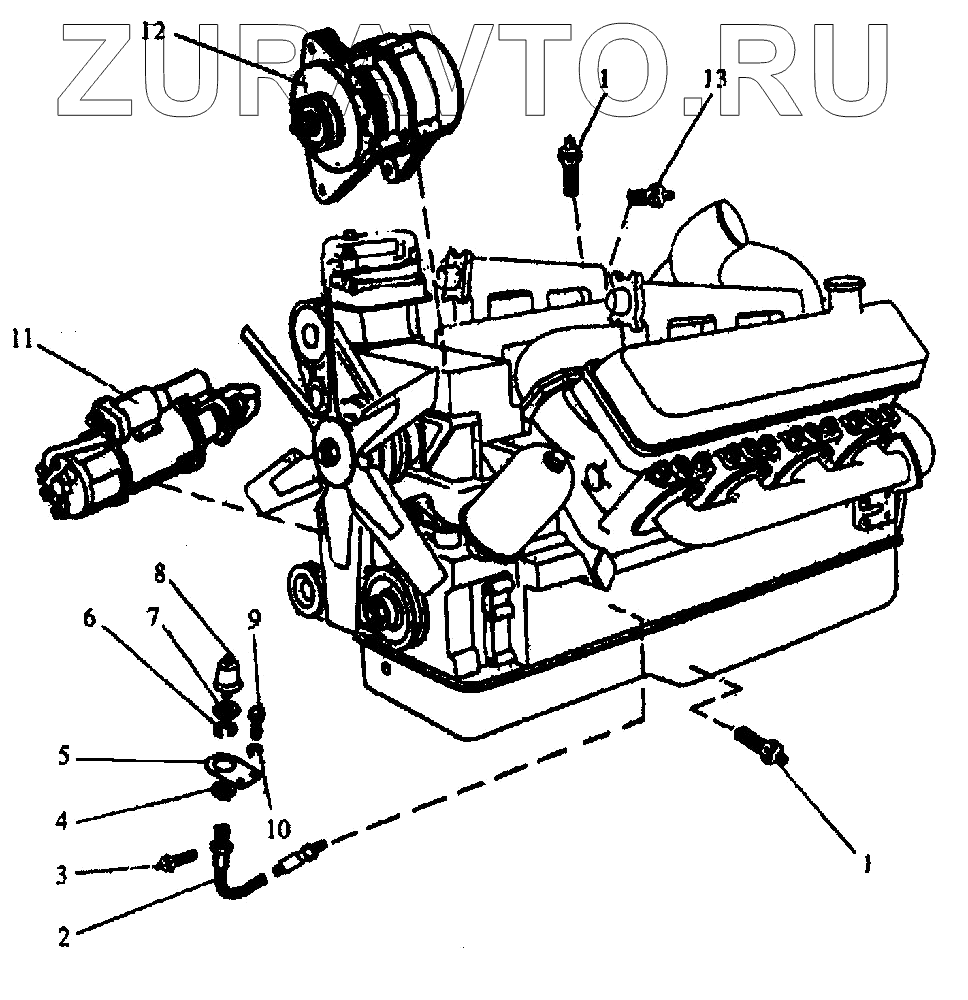 ZURAVTO.RU
12
1
13
11
8
9
6
7
5
4
10
3
2
1