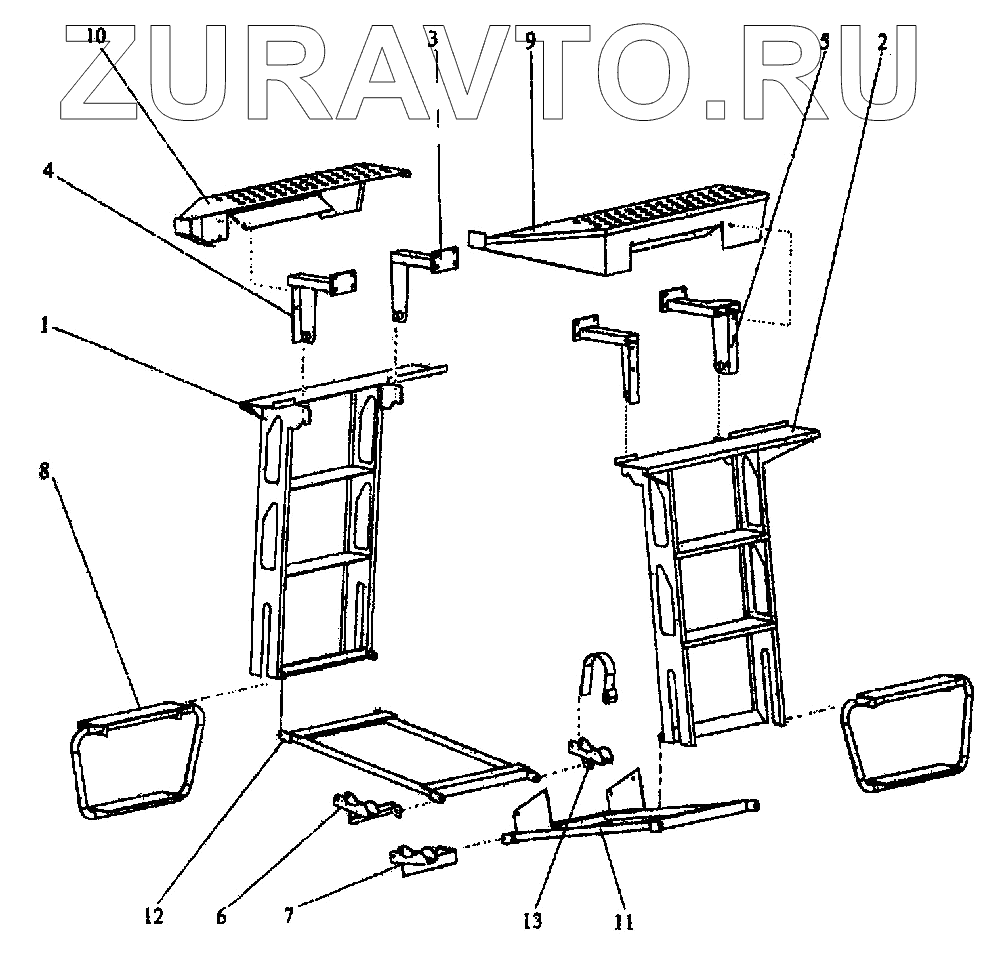 ZURAVTO.RU

10
3
9
5
2
4
1
8
12
6
7
13
11