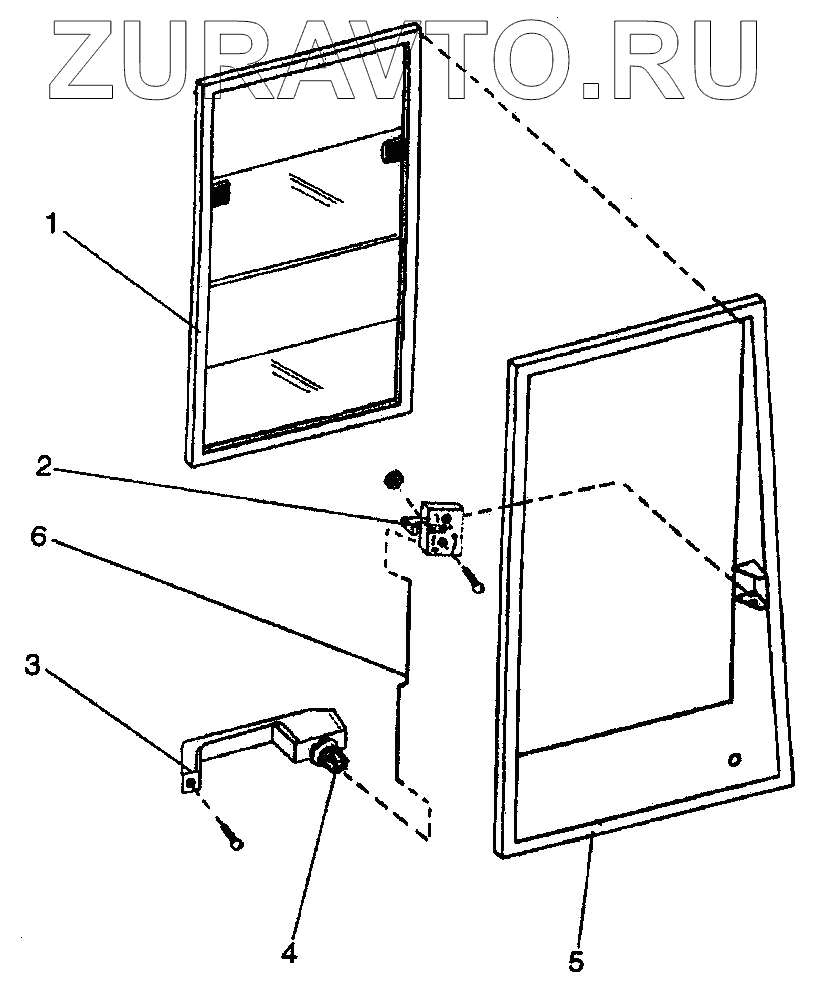 ZURAVTO.RU

1

2

6

3

4

5