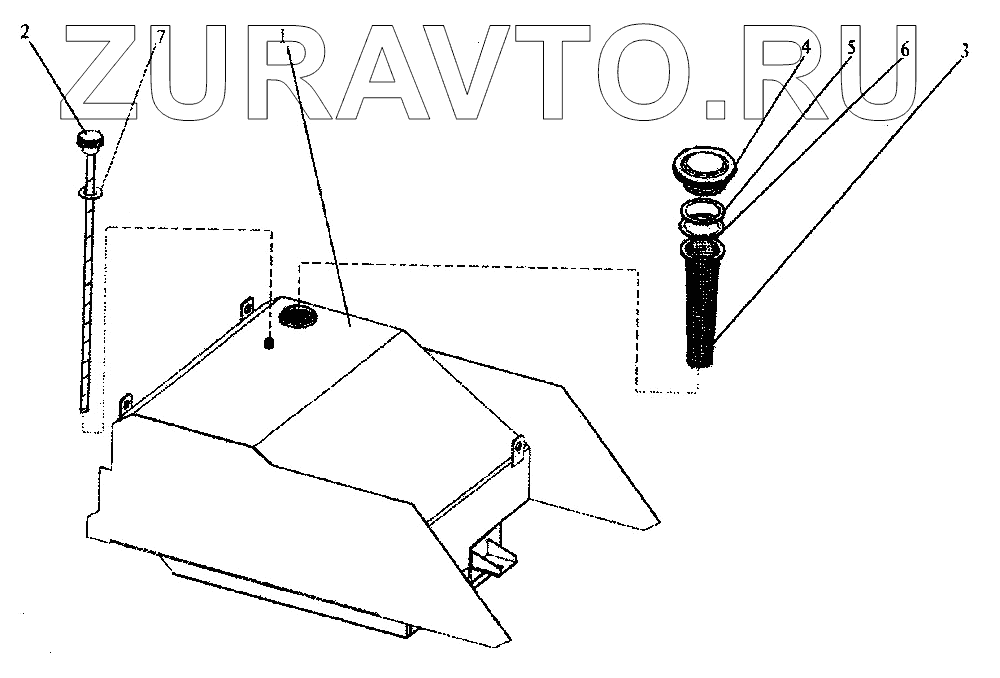 ZURAVTO.RU

2
7
1
4
5
6
3