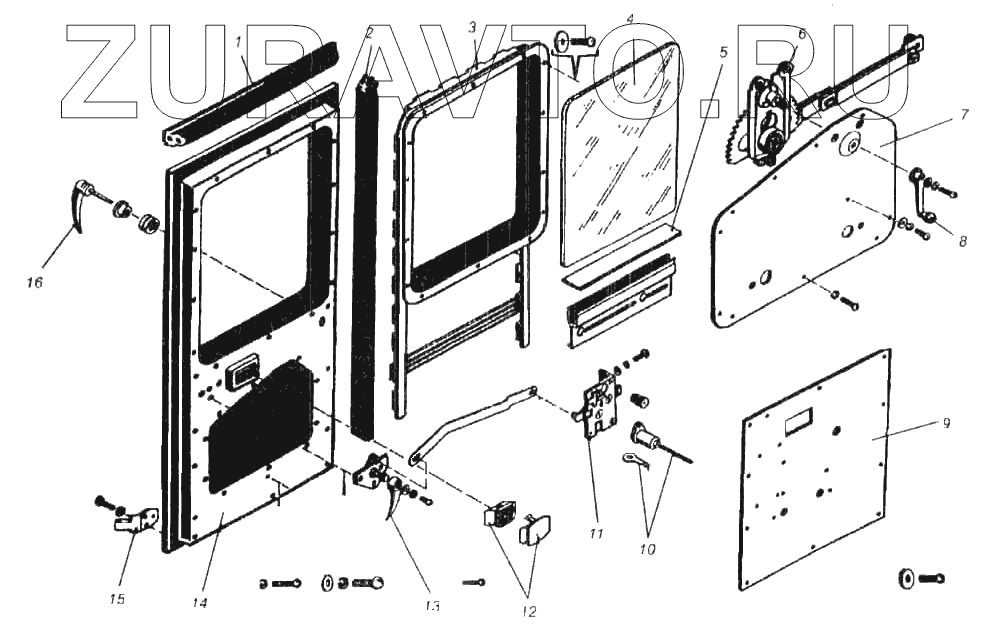 ZURAVTO.RU

1
2
3
4
5
6
7
8
9
10
11
12
13
14
15
16