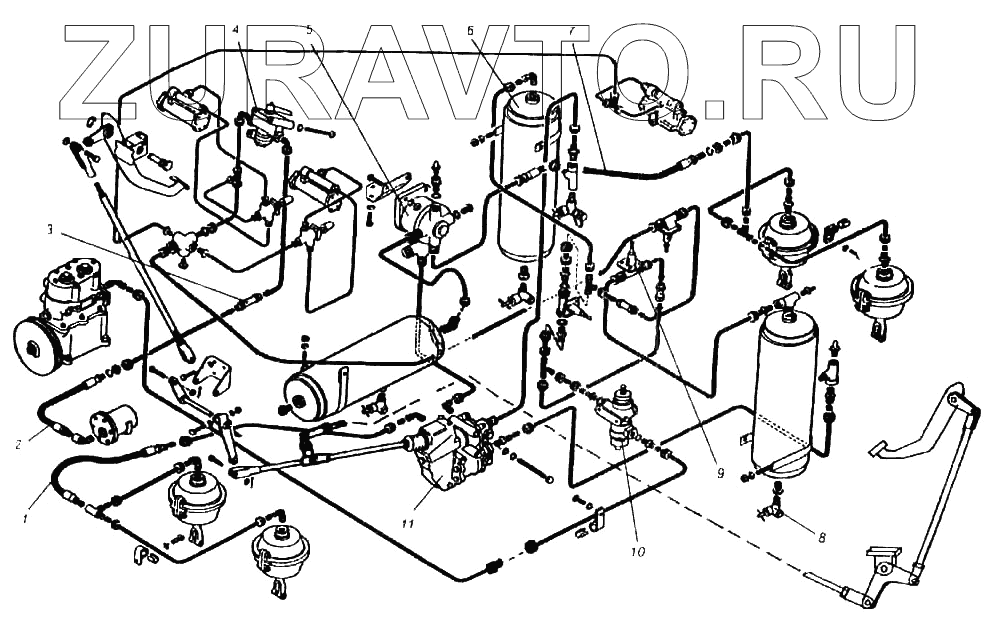 ZURAVTO.RU

4
5
6
7
3
2
1
11
10
9
8