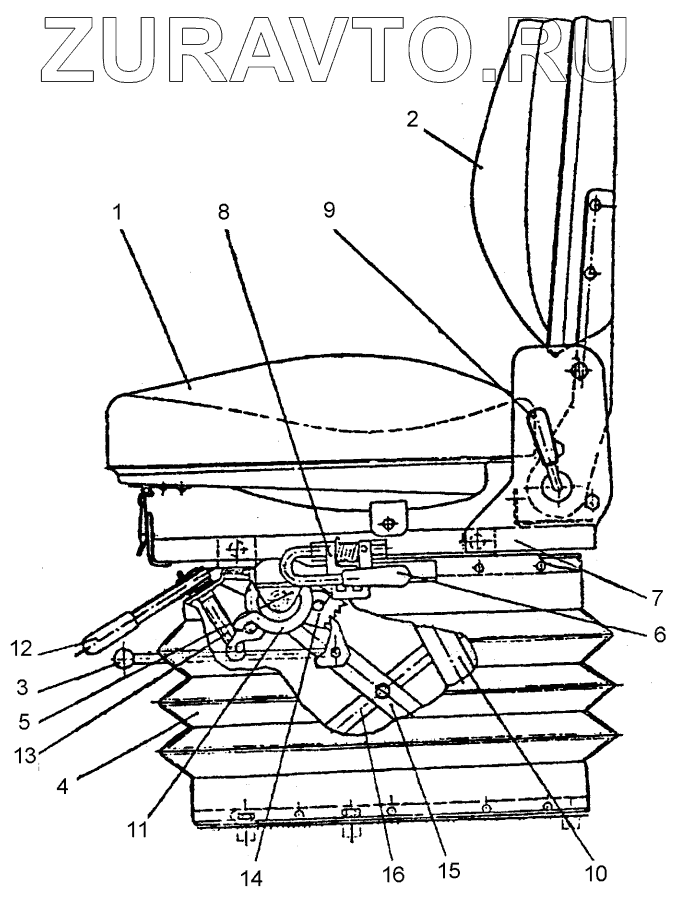 ZURAVTO.RU

2
1
8
9
7
6
12
3
5
13
4
11
14
16
15
10