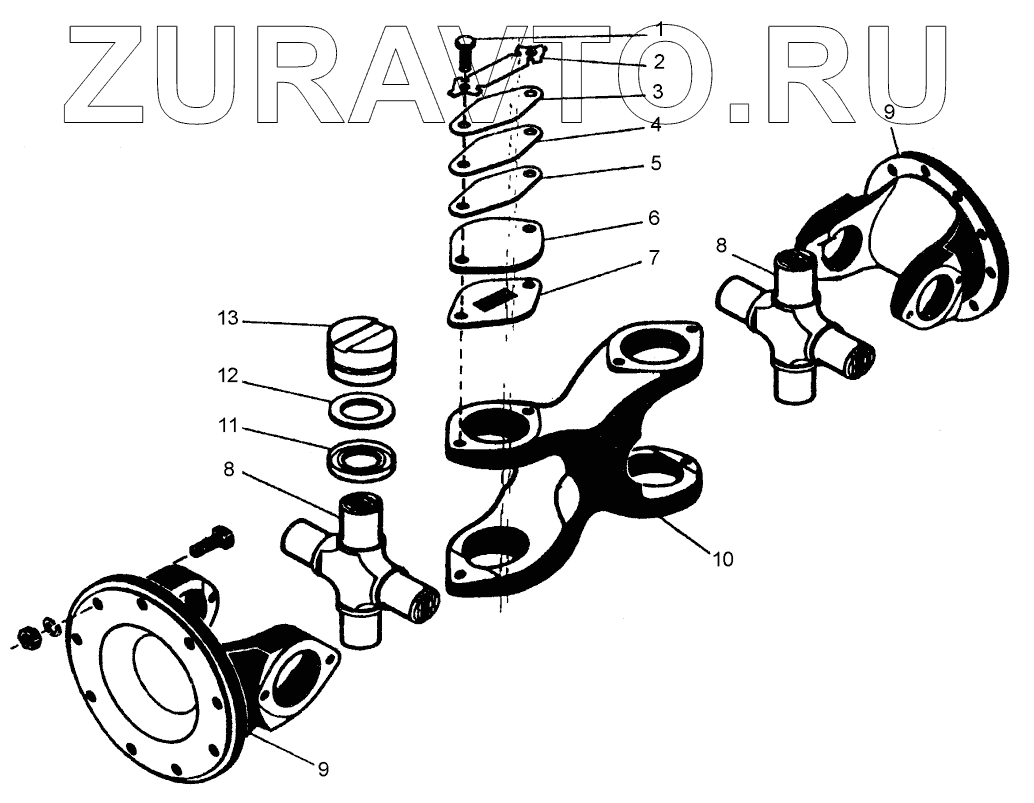 ZURAVTO.RU

1
2
3
4
5
6
7
9
8
13
12
11
8
10
9