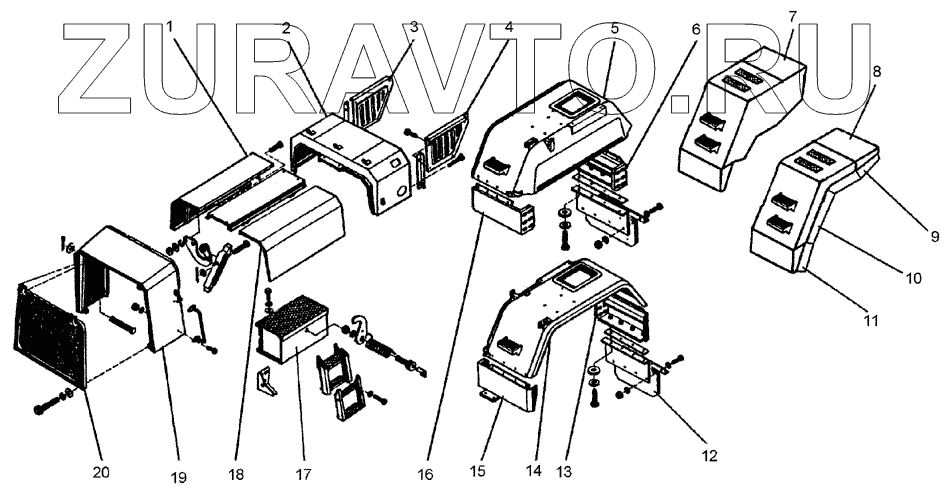 ZURAVTO.RU

1
2
3
4
5
6
7
8
9
10
11
12
13
14
15
16
17
18
19
20