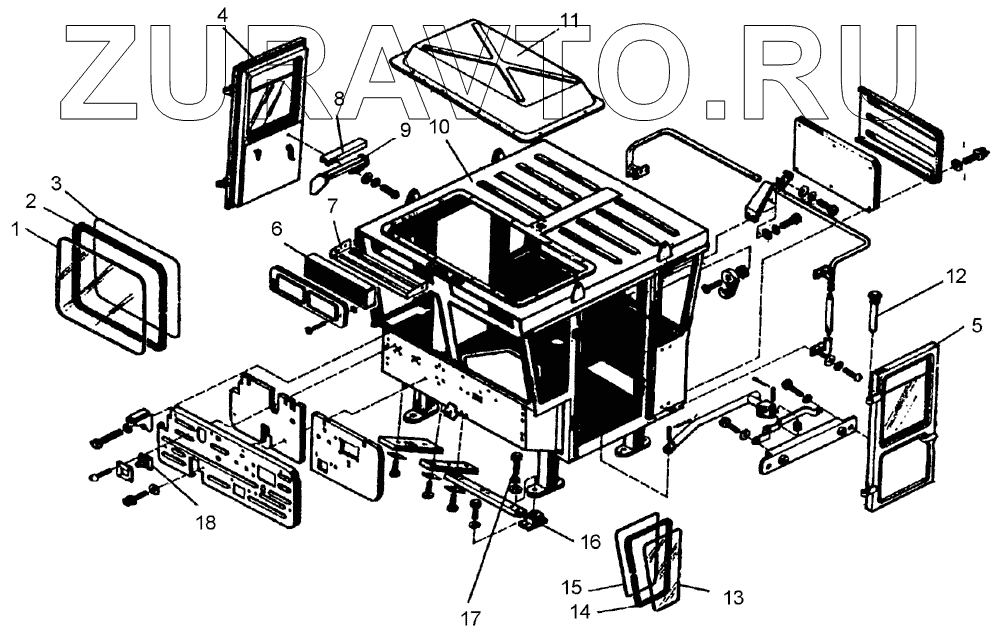 ZURAVTO.RU

4
11
8
9
10
3
2
1
7
6
12
5
18
16
17
15
14
13