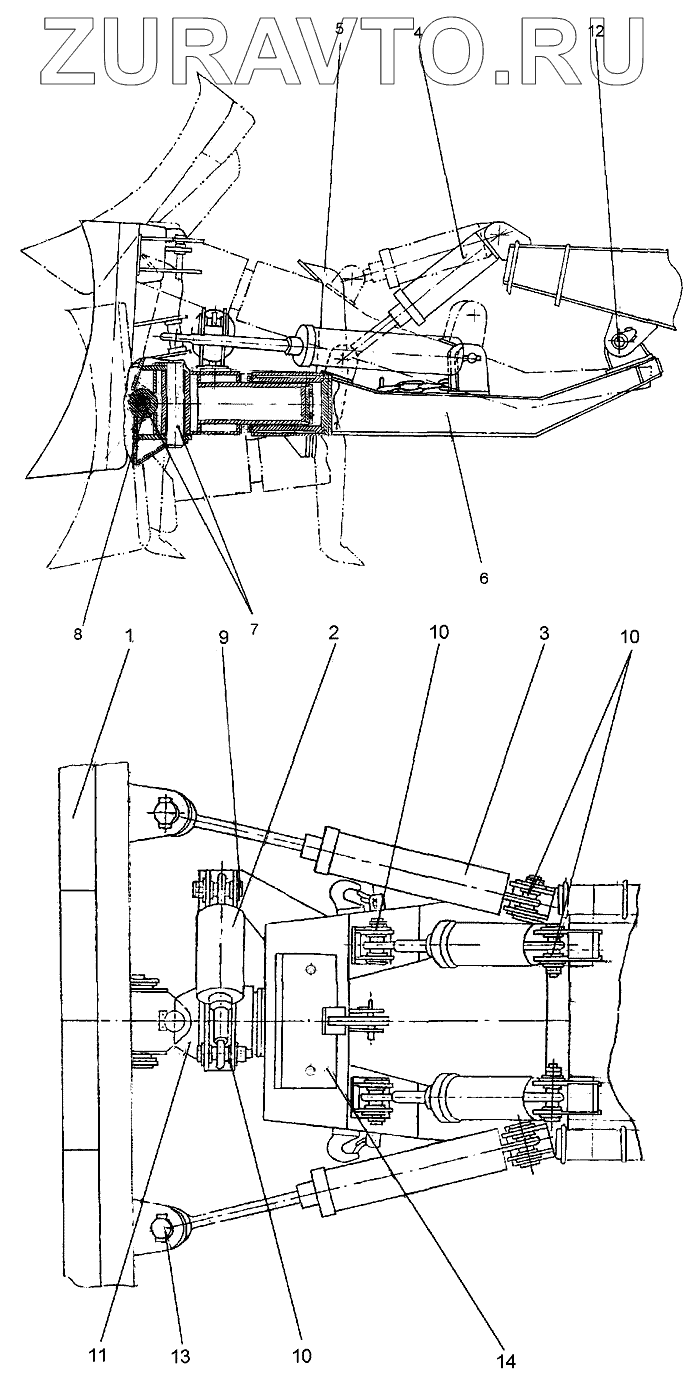 ZURAVTO.RU

5
4
12
6
8
7
1
9
2
10
3
10
11
13
10
14