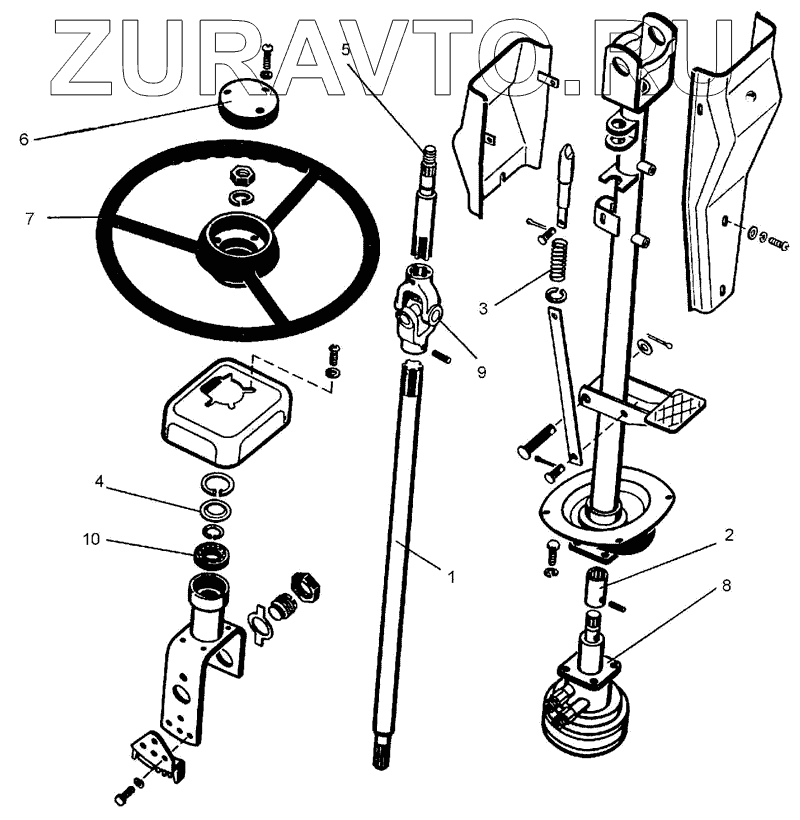 ZURAVTO.RU

5
6
7
3
9
4
10
1
2
8