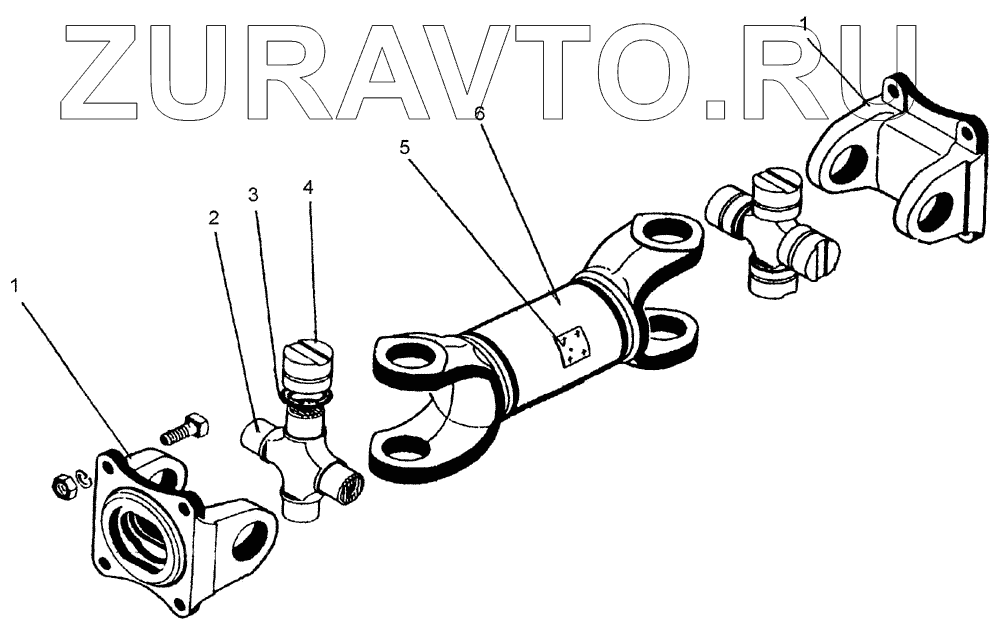 ZURAVTO.RU

1

6

5

4

3

2

1