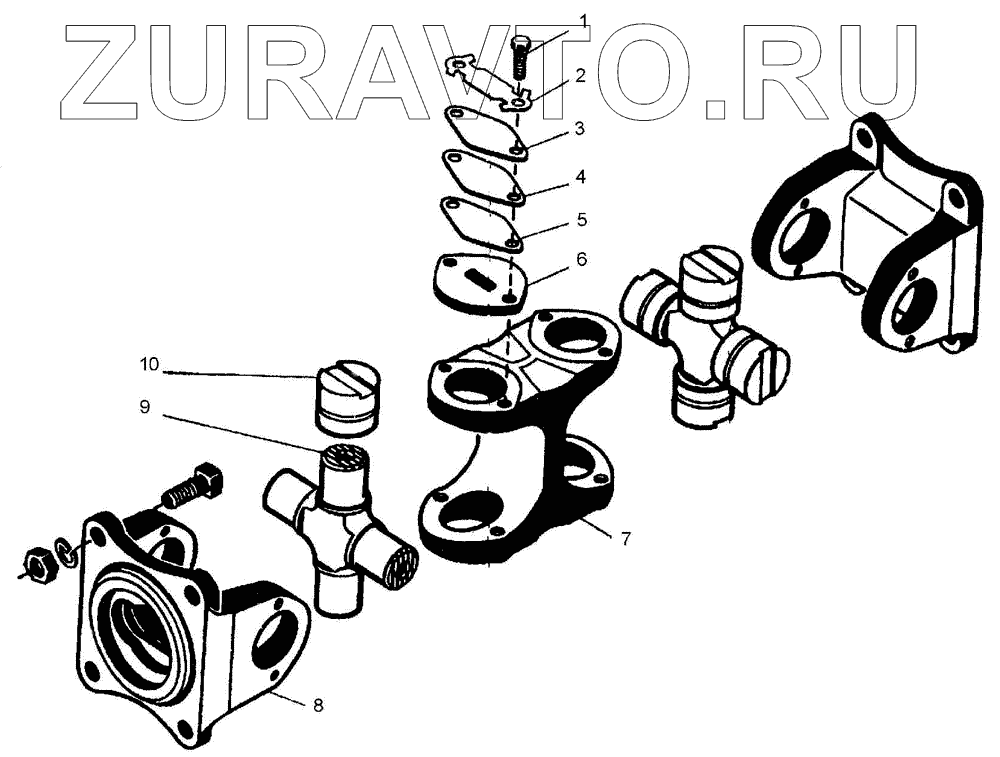 ZURAVTO.RU

1
2
3
4
5
6
10
9
7
8