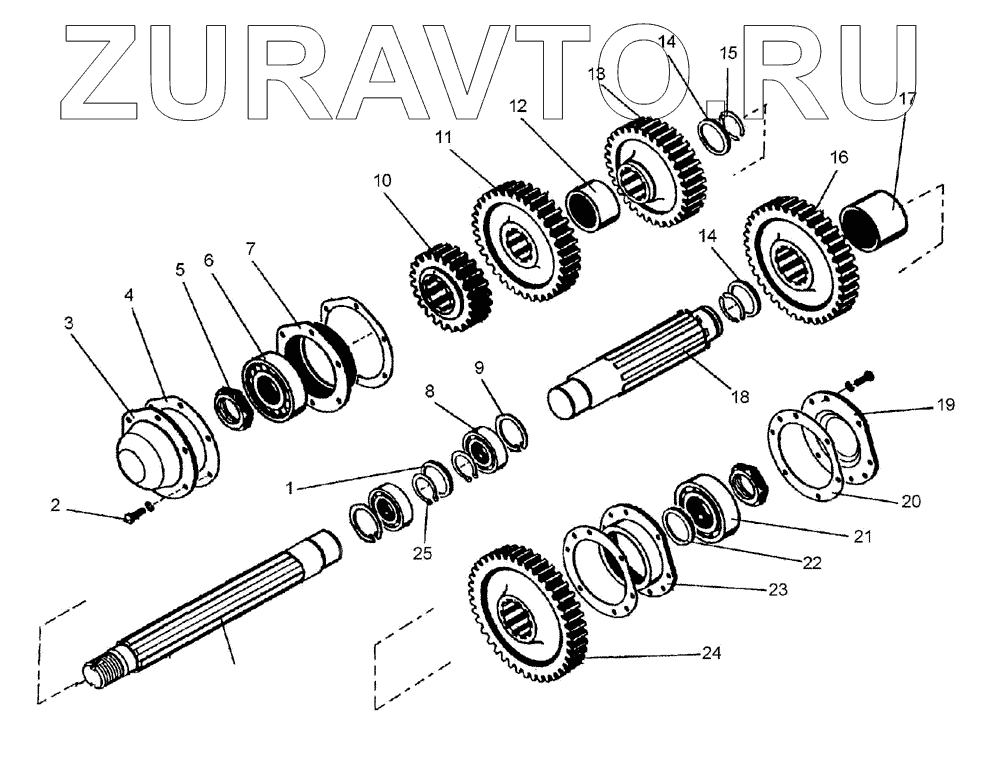 ZURAVTO.RU

14
15
13
12
17
11
16
10
14
7
6
5
4
3
9
8
18
19
1
2
25
20
21
22
23
24