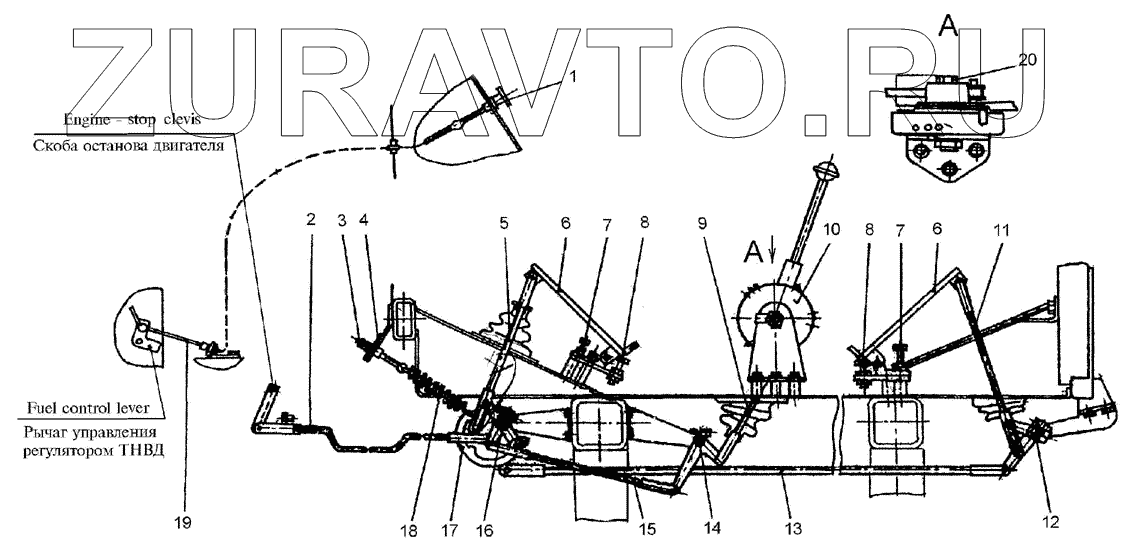 ZURAVTO.RU

A
20
1

Engine - stop clevis
Скоба останова двигателя

2 3 4 5 6 7 8 9 10 8 7 6 11

A

Fuel control lever
Рычаг управления регулятором ТНВД

19 18 17 16 15 14 13 12