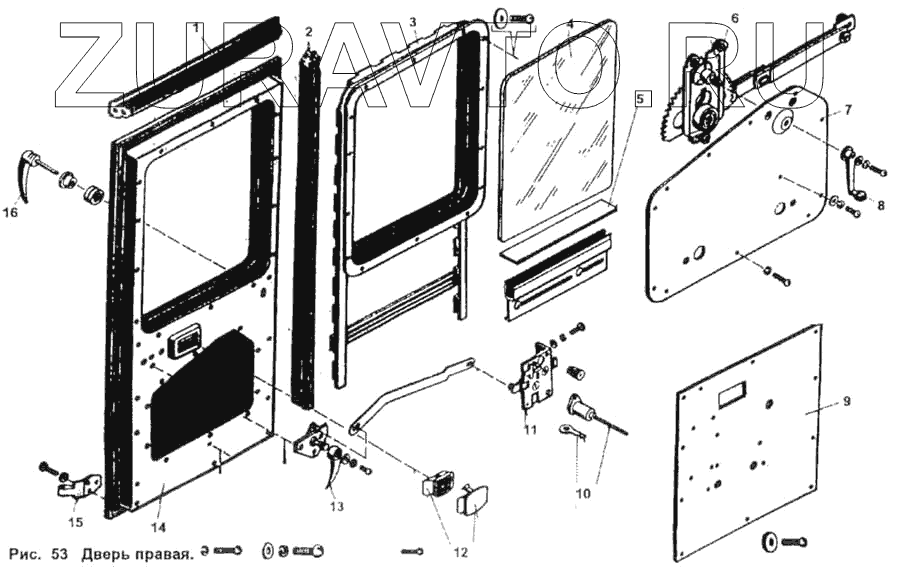 ZURAVTO.RU

1
2
3
4
5
6
7
8
9
10
11
12
13
14
15
16

Рис. 53 Дверь правая.