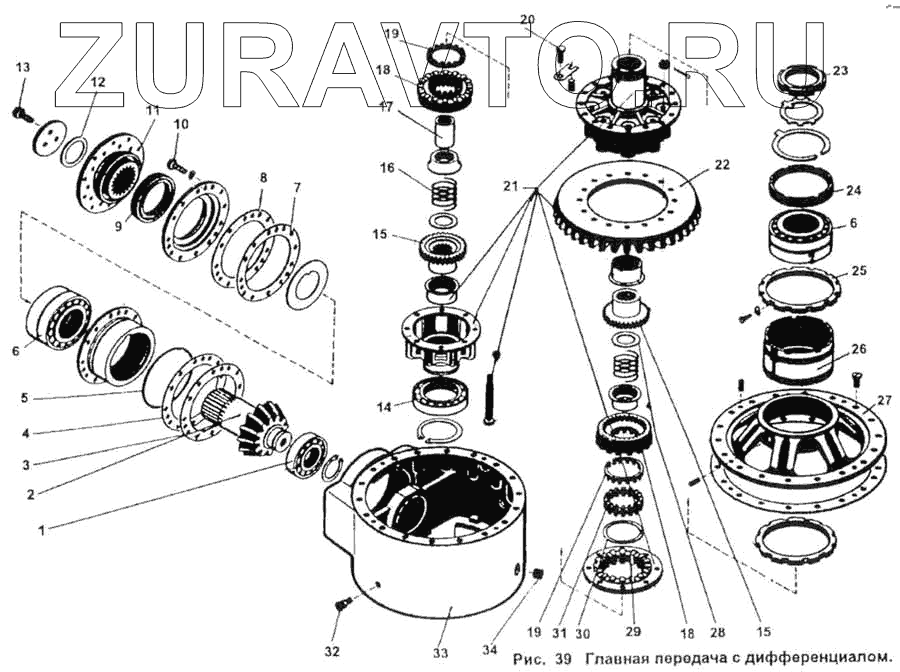 ZURAVTO.RU

13
12
11
10
9
8
7
6
5
4
3
2
1
20
19
18
17
16
15
14
21
22
23
24
6
25
26
27
32
33
34
19
31
30
29
18
28
15

Рис. 39 Главная передача с дифференциалом.