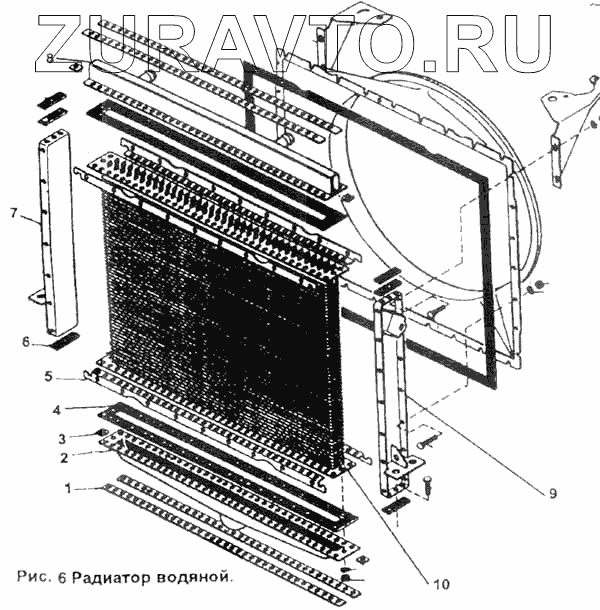 ZURAVTO.RU

8
7
6
5
4
3
2
1
9
10

Рис. 6 Радиатор водяной.