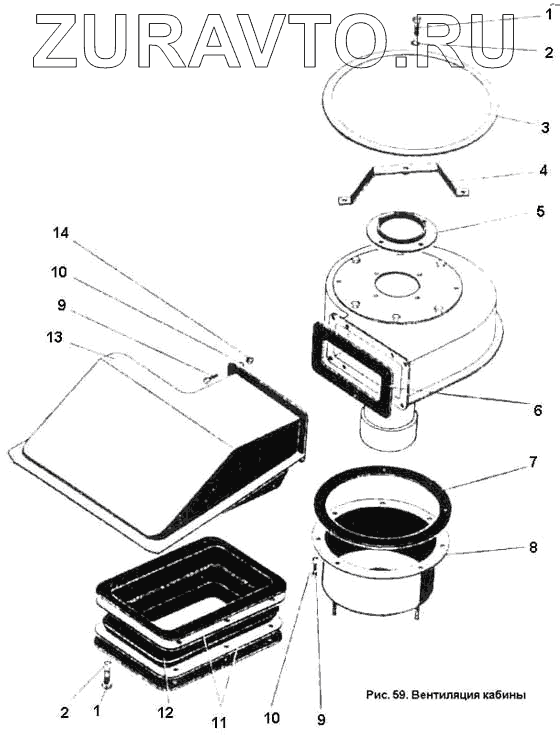 ZURAVTO.RU

1
2
3
4
5
14
10
9
13
6
7
8
2
1
12
11
10
9

Рис. 59. Вентиляция кабины