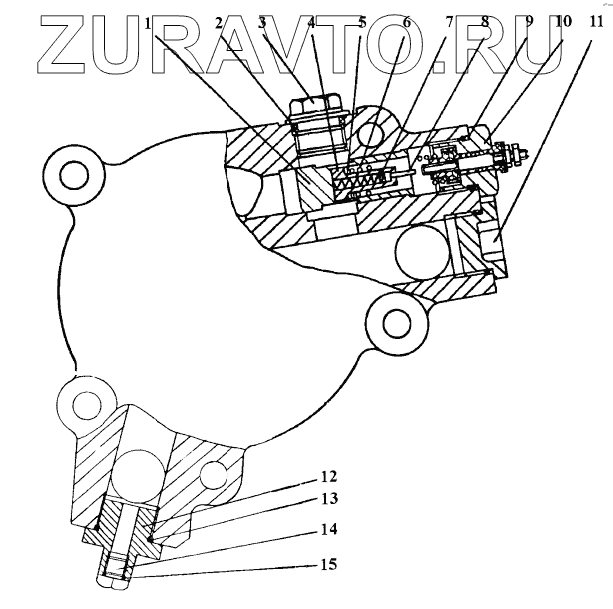 ZURAVTO.RU

1 2 3 4 5 6 7 8 9 10 11

12
13
14
15