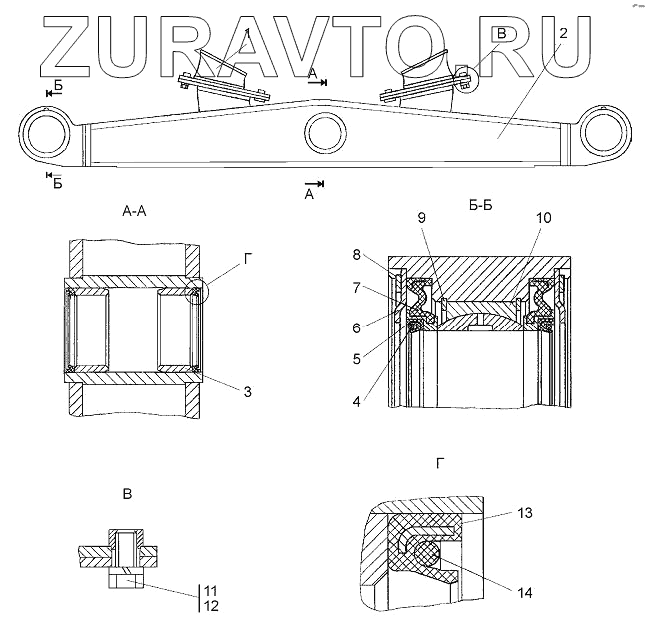 ZURAVTO.RU

1
В
2
А
Б
Б
А

А-А
Г
3

Б-Б
9
10
8
7
6
5
4

В
11
12

Г
13
14