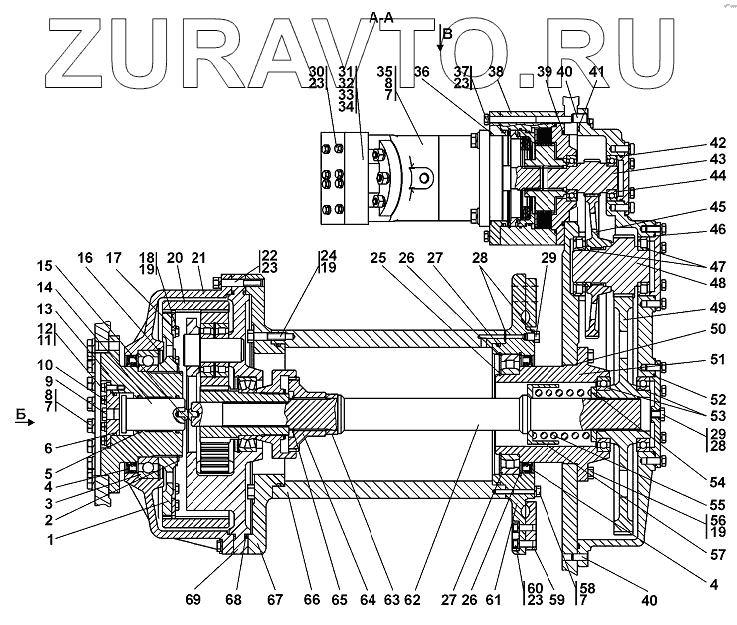 ZURAVTO.RU

А-А

В

30 23 31 32 33 34 35 8 7 36 37 23 38 39 40 41

42 43 44 45 46 47 48 49 50 51 52 53 29 28 54 55 56 19 57 4 40

15 16 17 18 19 20 21 22 23 24 19 25 26 27 28 29

14 13 12 11 10 9 8 7 Б 6 5 4 3 2 1

69 68 67 66 65 64 63 62 27 26 61 60 23 59 58 7