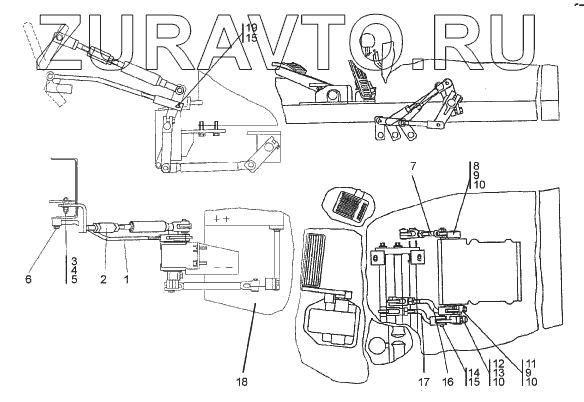 ZURAVTO.RU

19
15

7

8
9
10

6

3
4
5

2

1

18

17

16

14
15

12
13
10

11
9
10