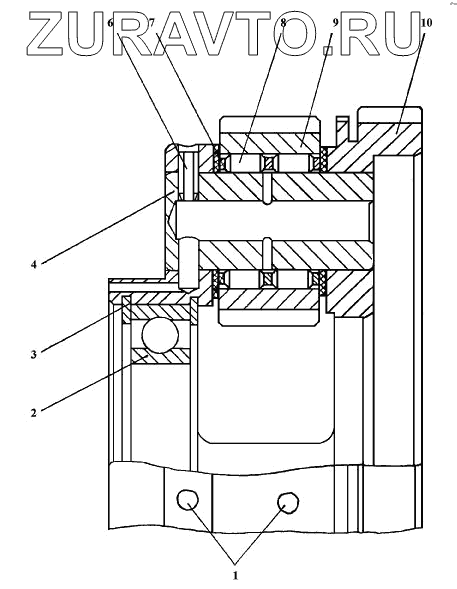 ZURAVTO.RU

6
7
8
9
10
4
3
2
1