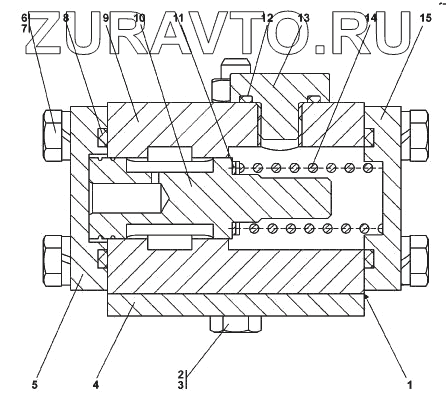 ZURAVTO.RU

6
7
8
9
10
11
12
13
14
15
5
4
2
3
1