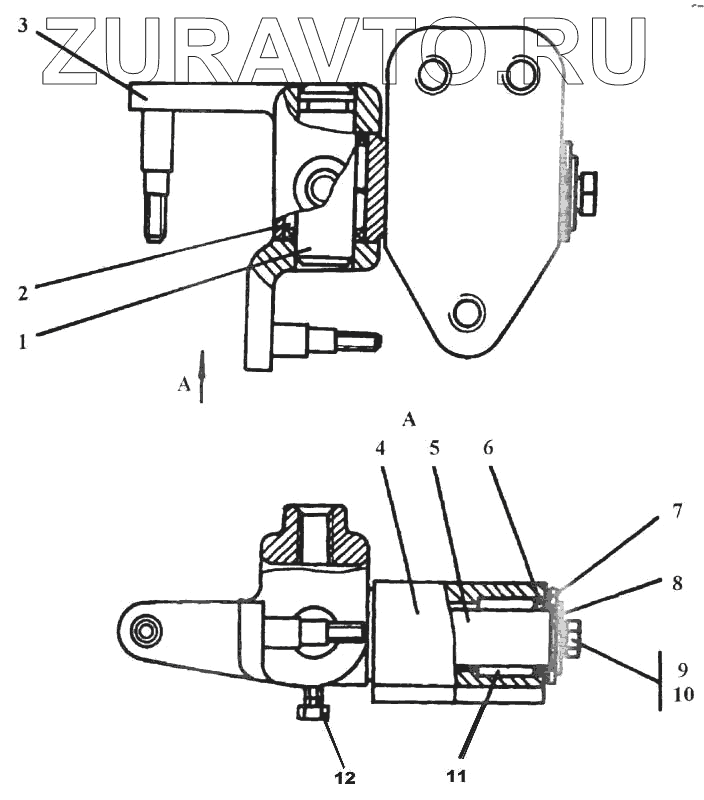 ZURAVTO.RU

3

2

1

A

A

4 5 6

7

8

9
10

12 11