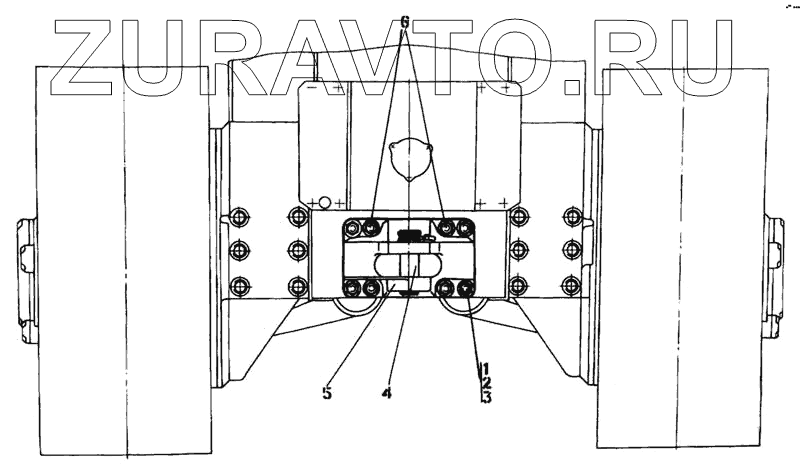 ZURAVTO.RU

6

5
4
1
2
3