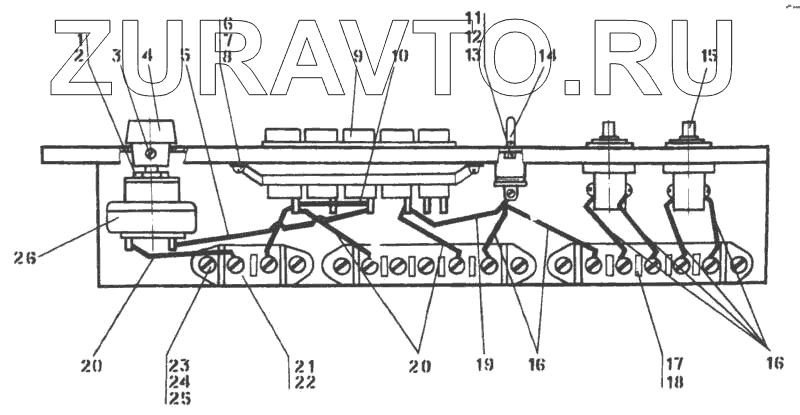 ZURAVTO.RU

1
2
3
4
5
6
7
8
9
10
11
12
13
14
15
26
20
23
24
25
21
22
20
19
16
17
18
16