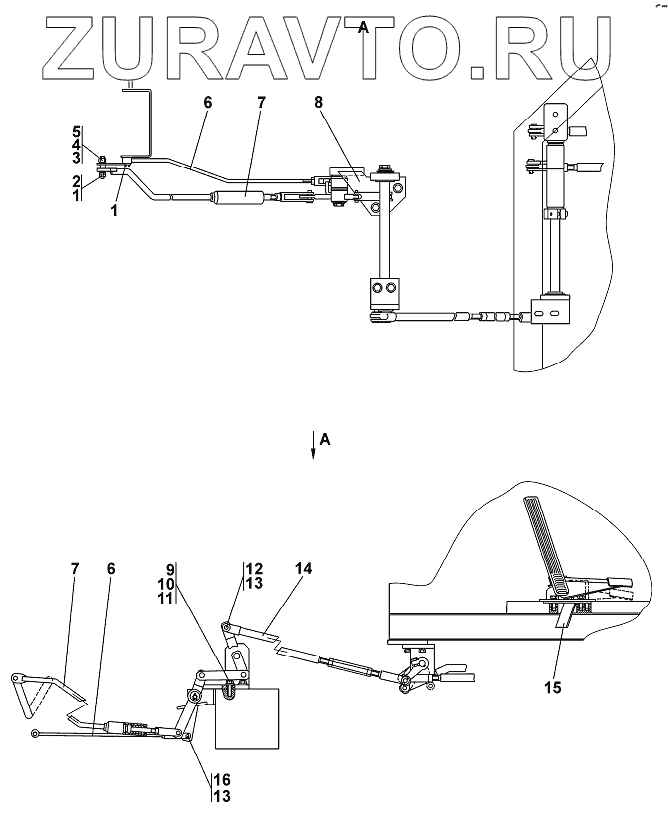 ZURAVTO.RU

A

5
4
3
2
1
1
6
7
8

A

7
6
9
10
11
12
13
14
15
16
13