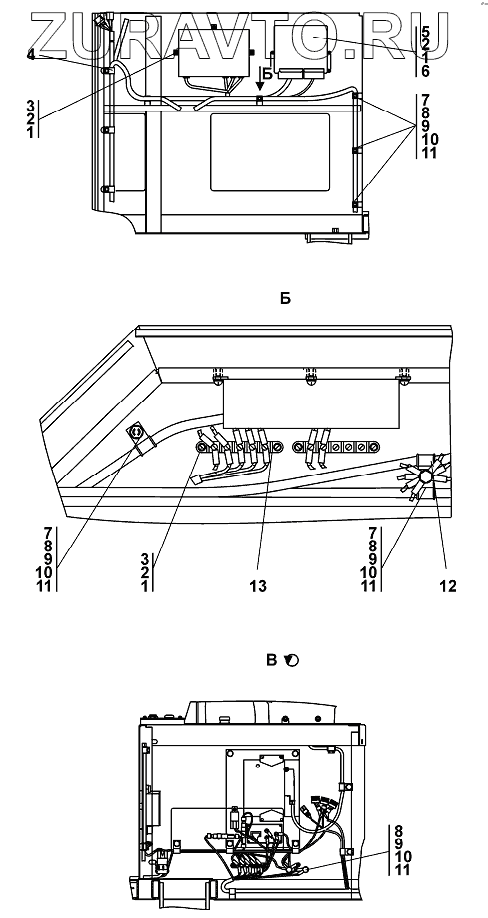 ZURAVTO.RU

4
3
2
1
Б
5
2
1
6
7
8
9
10
11

Б

7
8
9
10
11
3
2
1
13
7
8
9
10
11
12

В

8
9
10
11