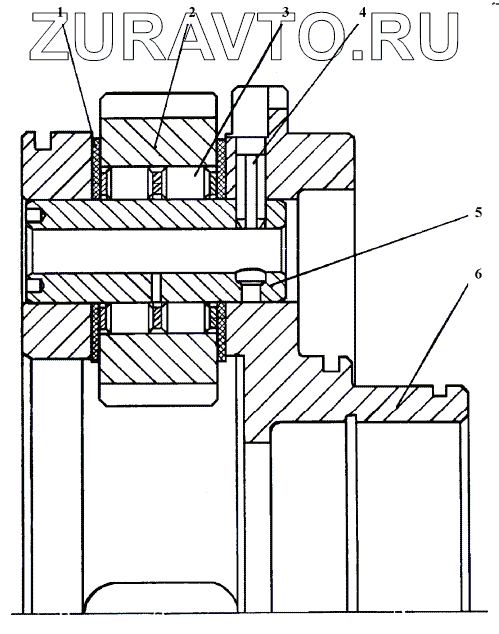 ZURAVTO.RU

1
2
3
4
5
6