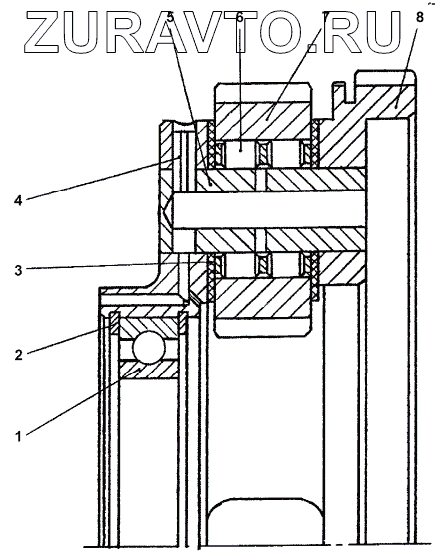 ZURAVTO.RU
5
6
7
8
4
3
2
1