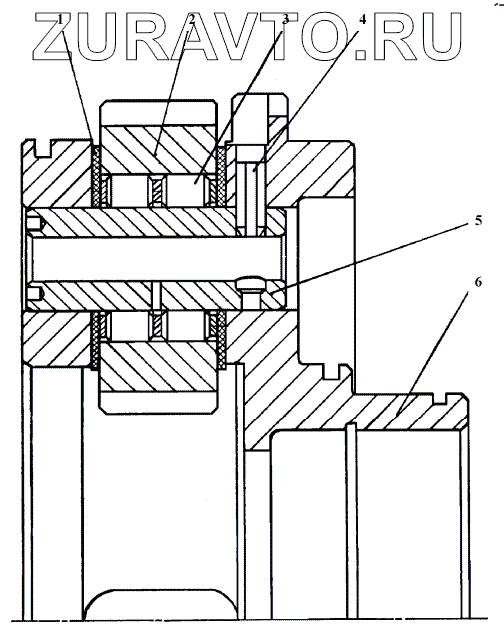 ZURAVTO.RU
1
2
3
4
5
6