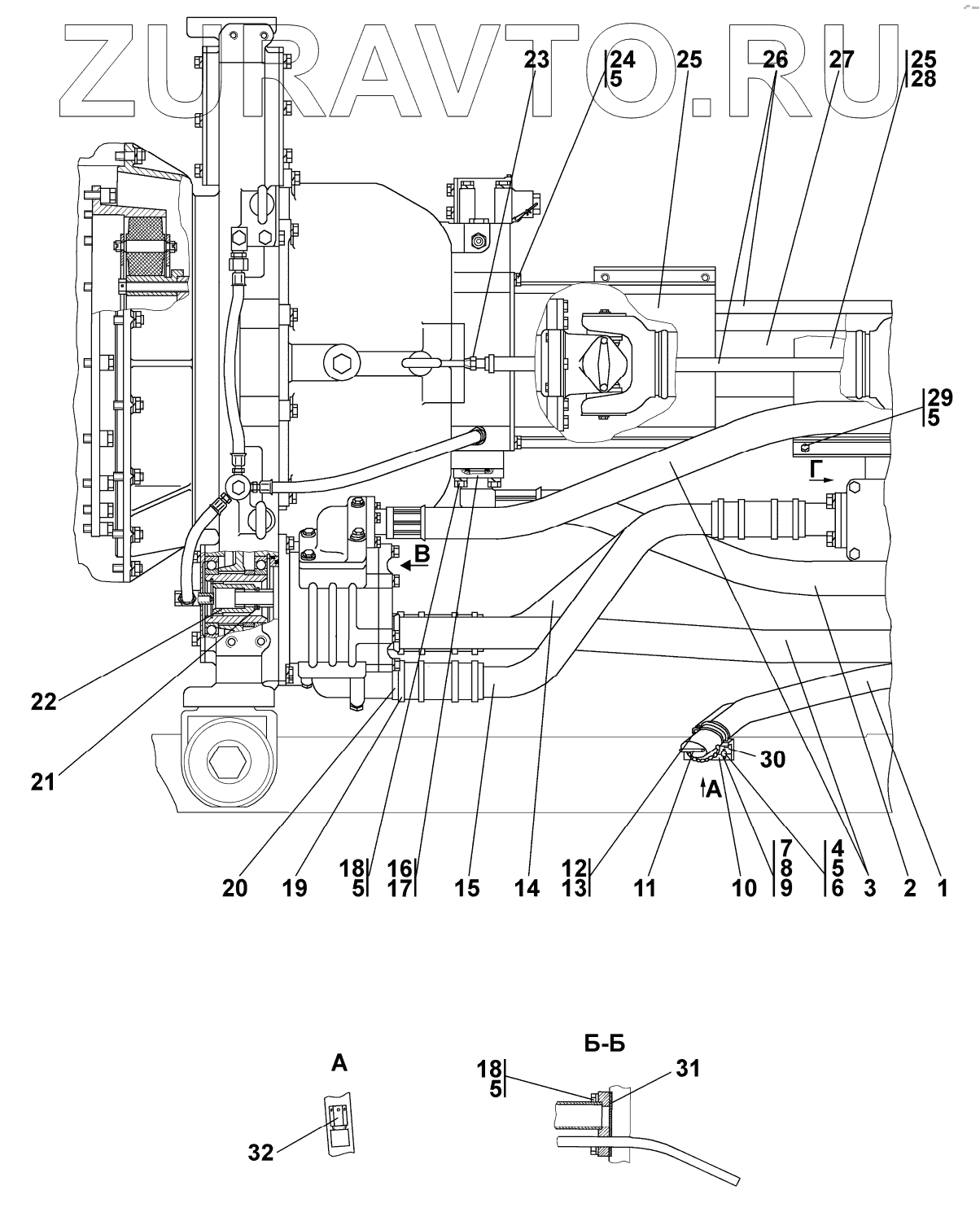 ZURAVTO.RU

23
24
5
25
26
27
25
28
29
5
Г
В
22
21
30
А
20
19
18
5
16
17
15
14
12
13
11
10
7
8
9
4
5
6
3
2
1

А
32
Б-Б
18
5
31