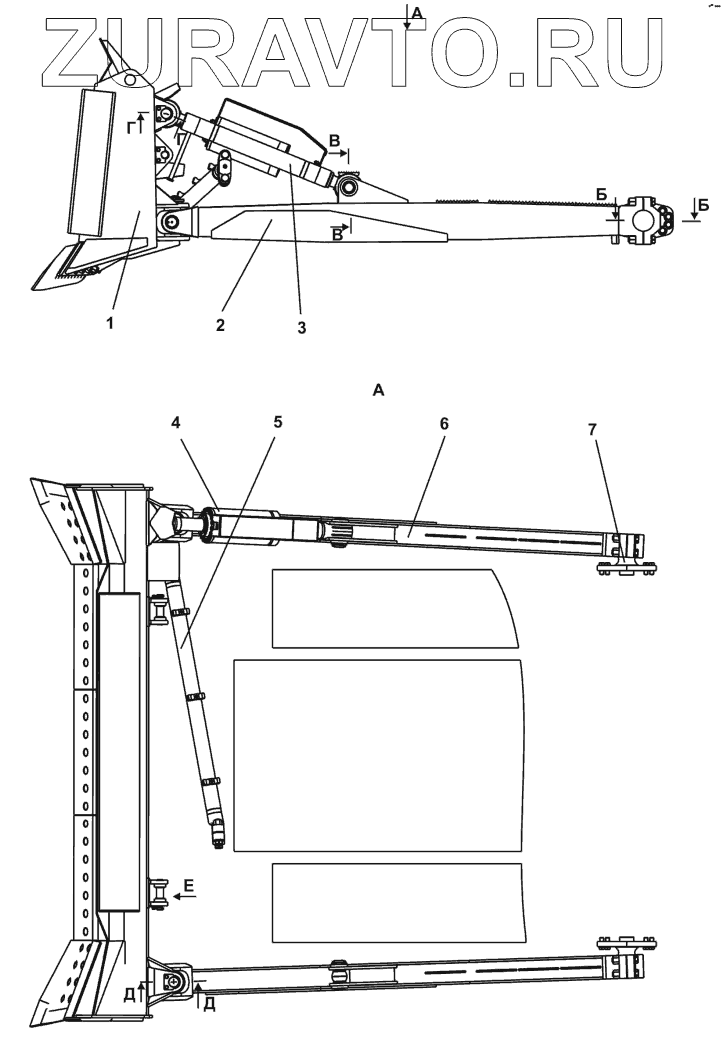 ZURAVTO.RU

А

Г

Г

В

В

Б

Б

1

2

3

А

4

5

6

7

Е

Д

Д