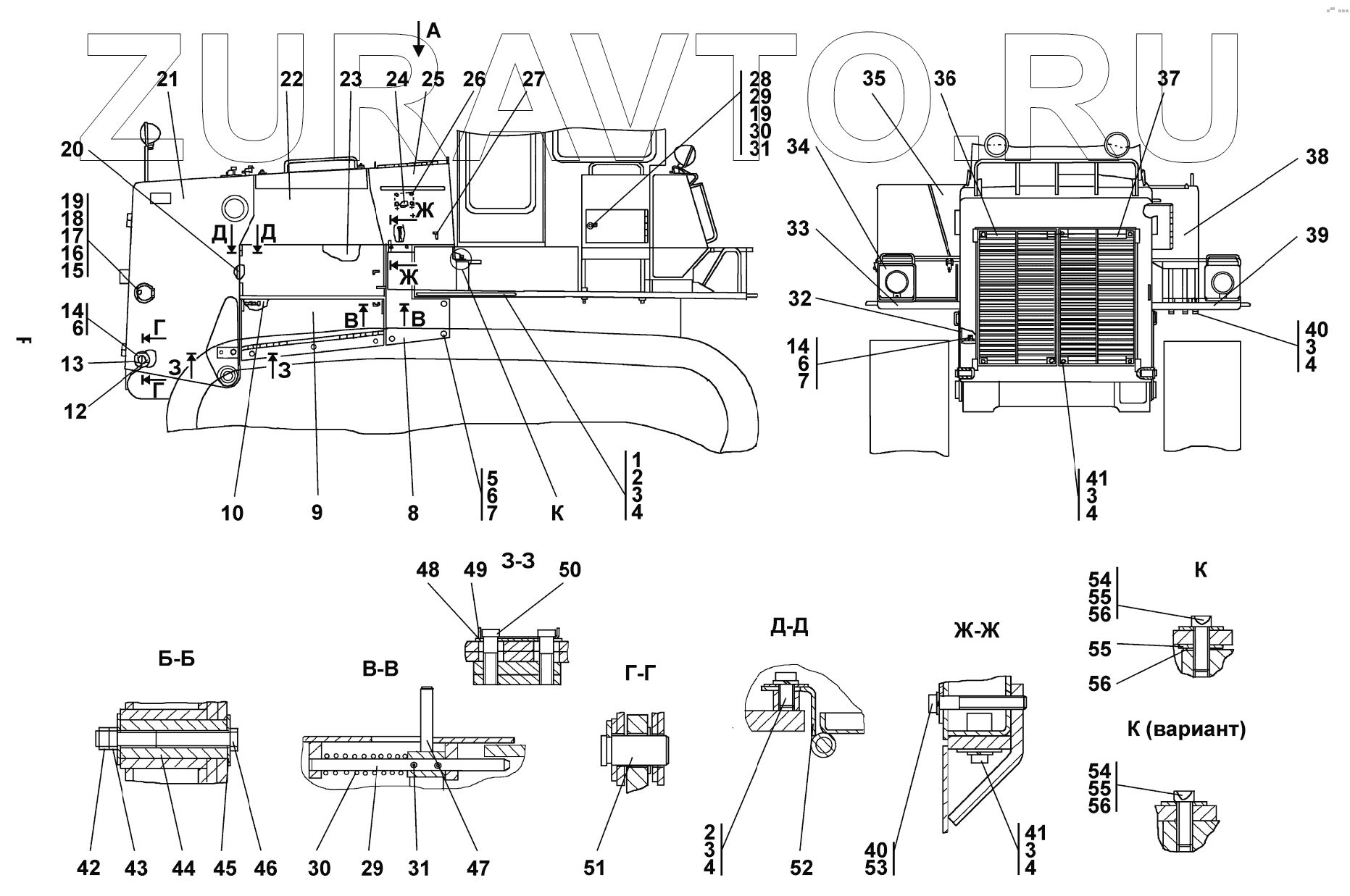 ZURAVTO.RU

А

21 22 23 24 25 26 27

28
29
19
30
31

20

19
18
17
16
15

Д Д

Ж

Ж

14
6

Г

13

12

Г

З

З

В

В

10 9 8

5
6
7

К

1
2
3
4

35 36 37

34

38

33

39

32

14
6
7

40
3
4

41
3
4

З-З

48 49 50

Б-Б

42 43 44 45 46

В-В

30 29 31 47

Г-Г

51

Д-Д

2
3
4

52

Ж-Ж

40
53

41
3
4

К

54
55
56

55

56

К (вариант)

54
55
56