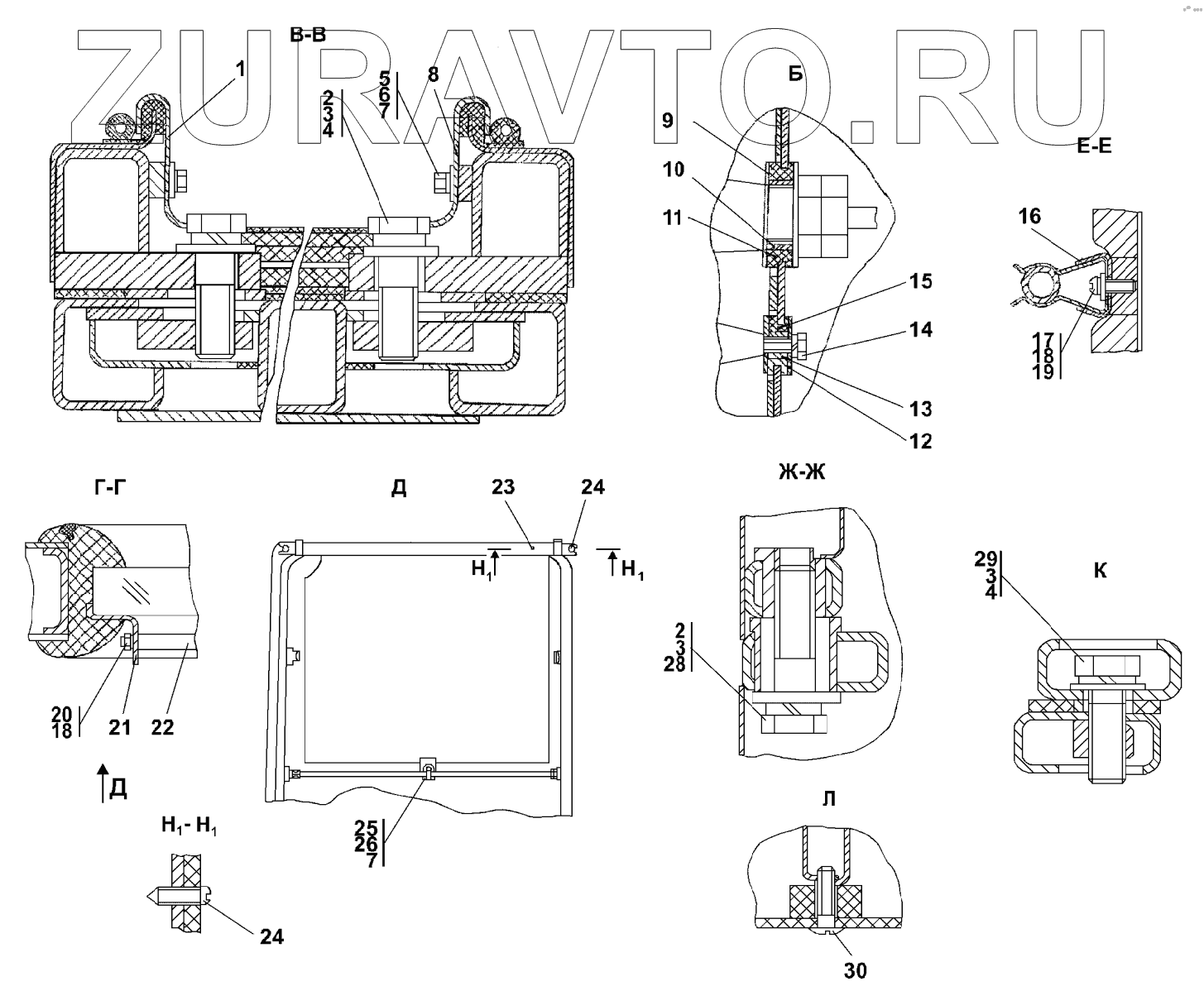 ZURAVTO.RU

В-В
1
2
3
4
5
6
7
8

Б
9
10
11
15
14
13
12

Е-Е
16
17
18
19

Г-Г
20
18
21
22
Д

Д
23
24
$H_1$
$H_1$
25
26
7

$H_1$- $H_1$
24

Ж-Ж
2
3
28

К
29
3
4

Л
30