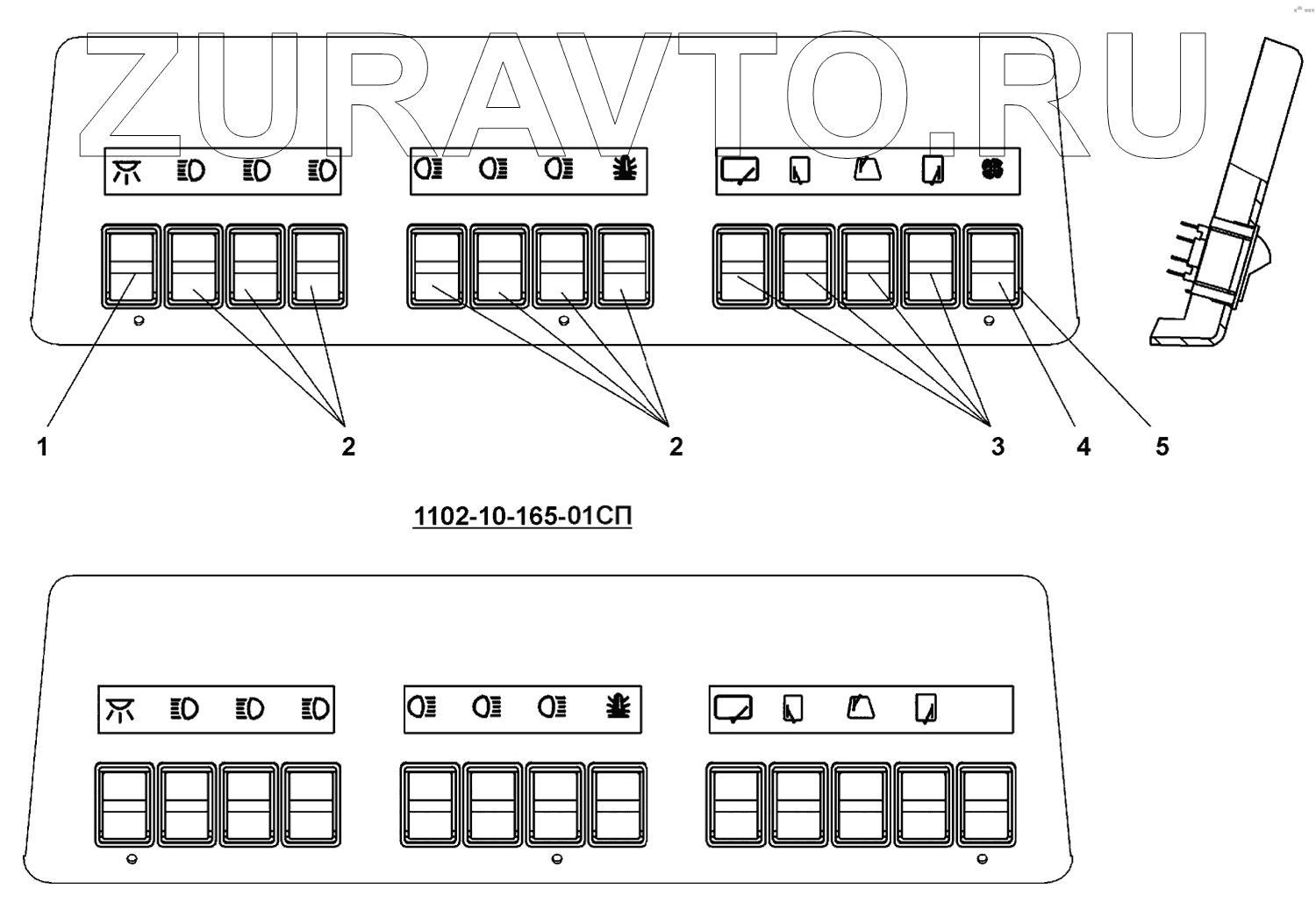 ZURAVTO.RU

1
2
2
3
4
5

1102-10-165-01СП