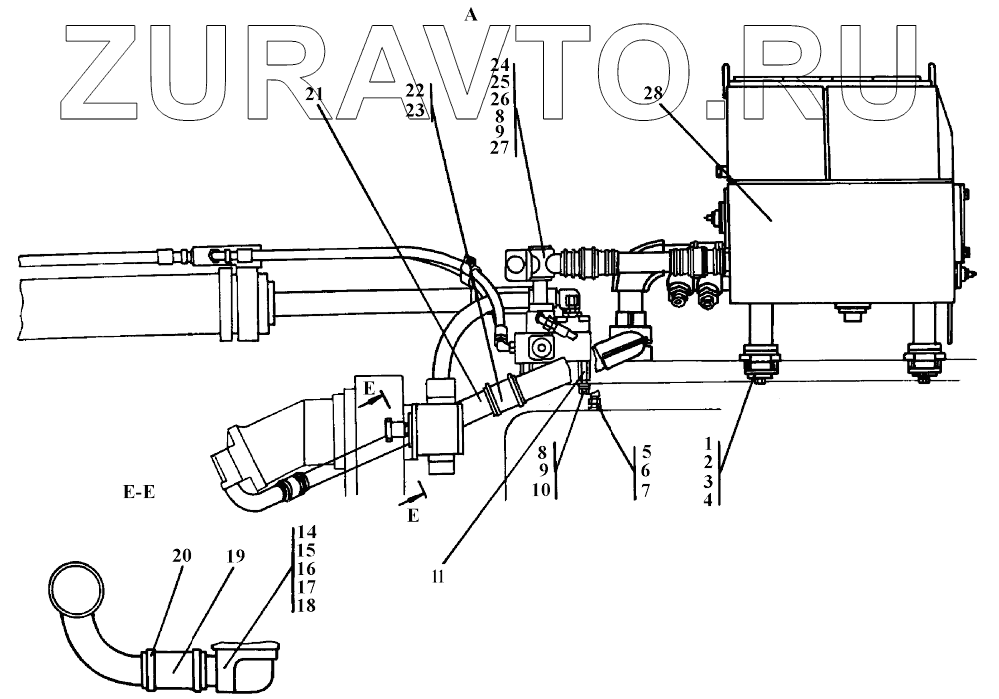 A
ZURAVTO.RU
21
22
23
24
25
26
8
9
27
28
E
E
E-E
8
9
10
5
6
7
1
2
3
4
11
14
15
16
17
18
20
19