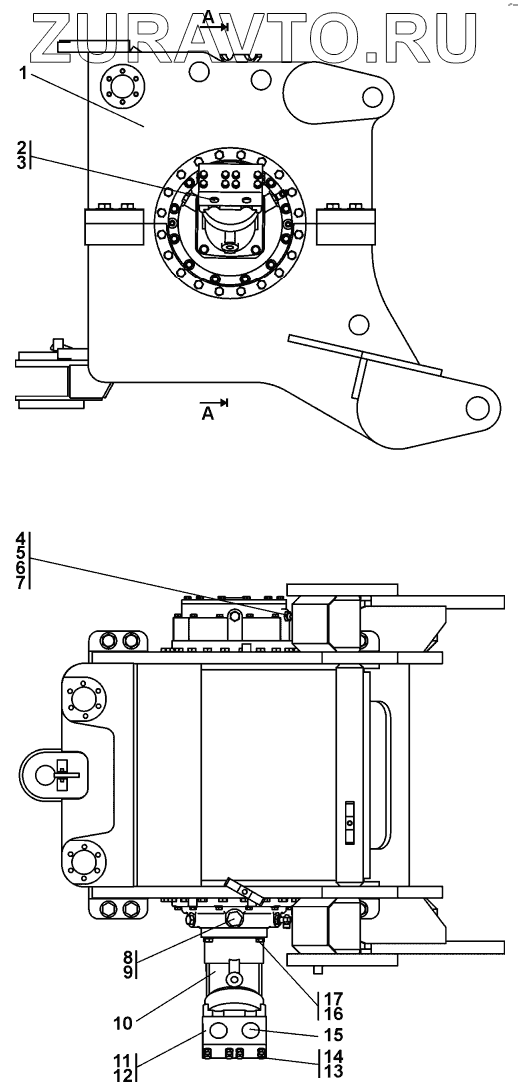 ZURAVTO.RU

A
1
2
3
A

4
5
6
7
8
9
10
11
12
17
16
15
14
13