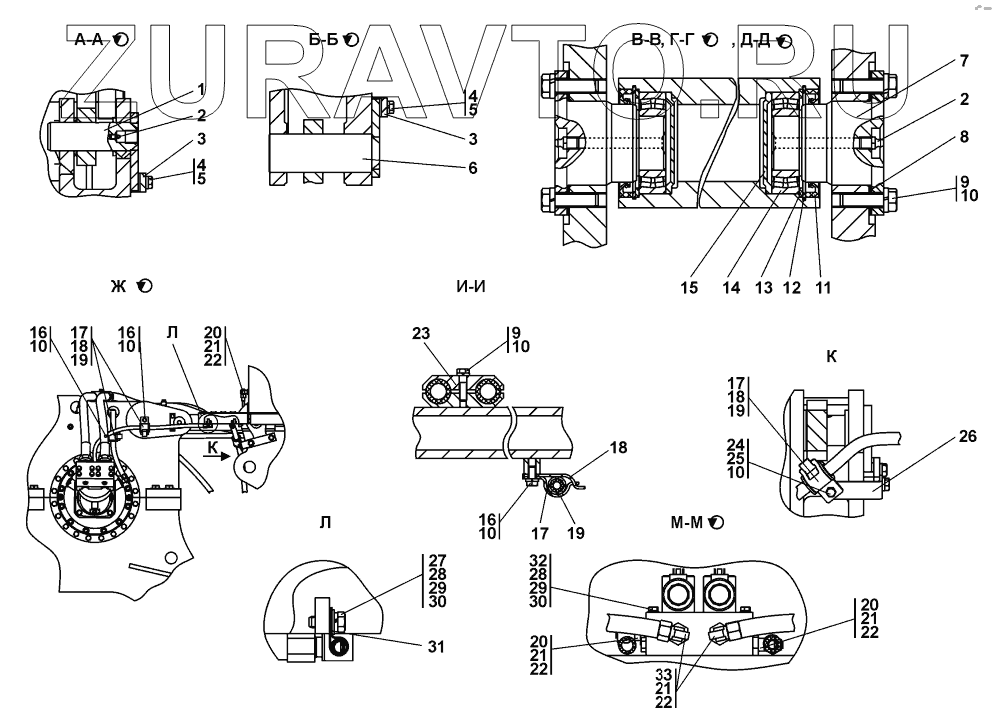 ZURAVTO.RU

А-А
1
2
3
4
5

Б-Б
4
5
3
6

В-В, Г-Г , Д-Д
7
2
8
9
10
15 14 13 12 11

Ж
16
10
17
18
19
16
10
Л
20
21
22
К

И-И
23
9
10
18
16
10
17 19

К
17
18
19
24
25
10
26

Л
27
28
29
30
31

М-М
32
28
29
30
20
21
22
20
21
22
33
21
22