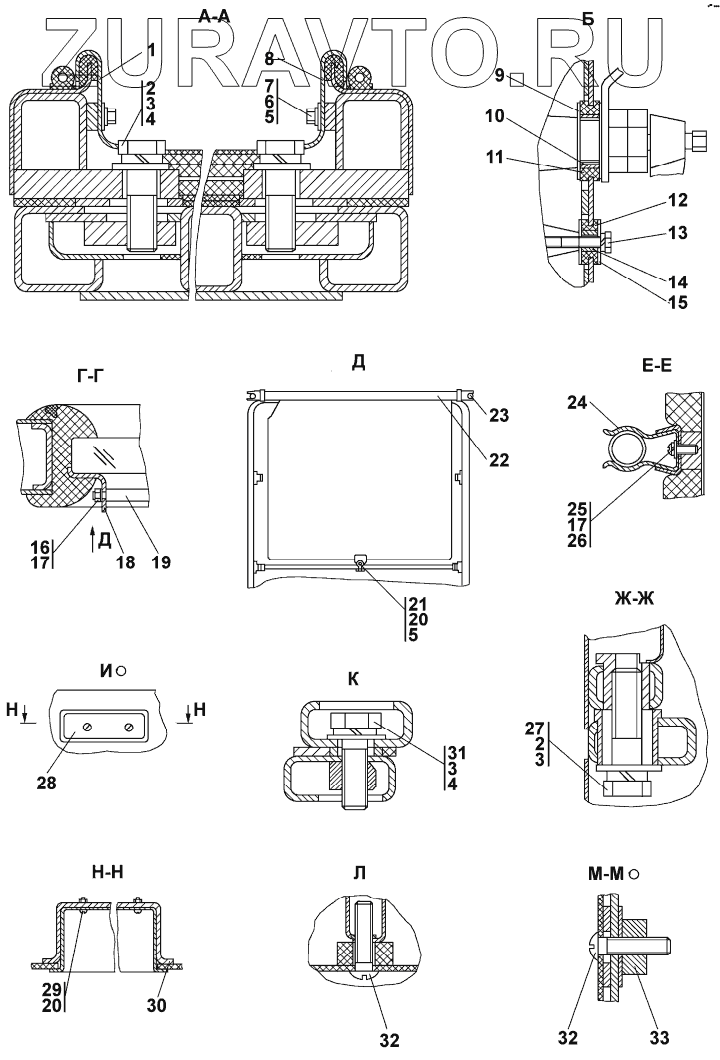 ZURAVTO.RU

А-А
1
2
3
4
8
7
6
5

Б
9
10
11
12
13
14
15

Г-Г
16
17
Д
18
19

Д
23
22
21
20
5

Е-Е
24
25
17
26

И
Н
Н
28

К
31
3
4

Ж-Ж
27
2
3

Н-Н
29
20
30

Л
32

М-М
32
33